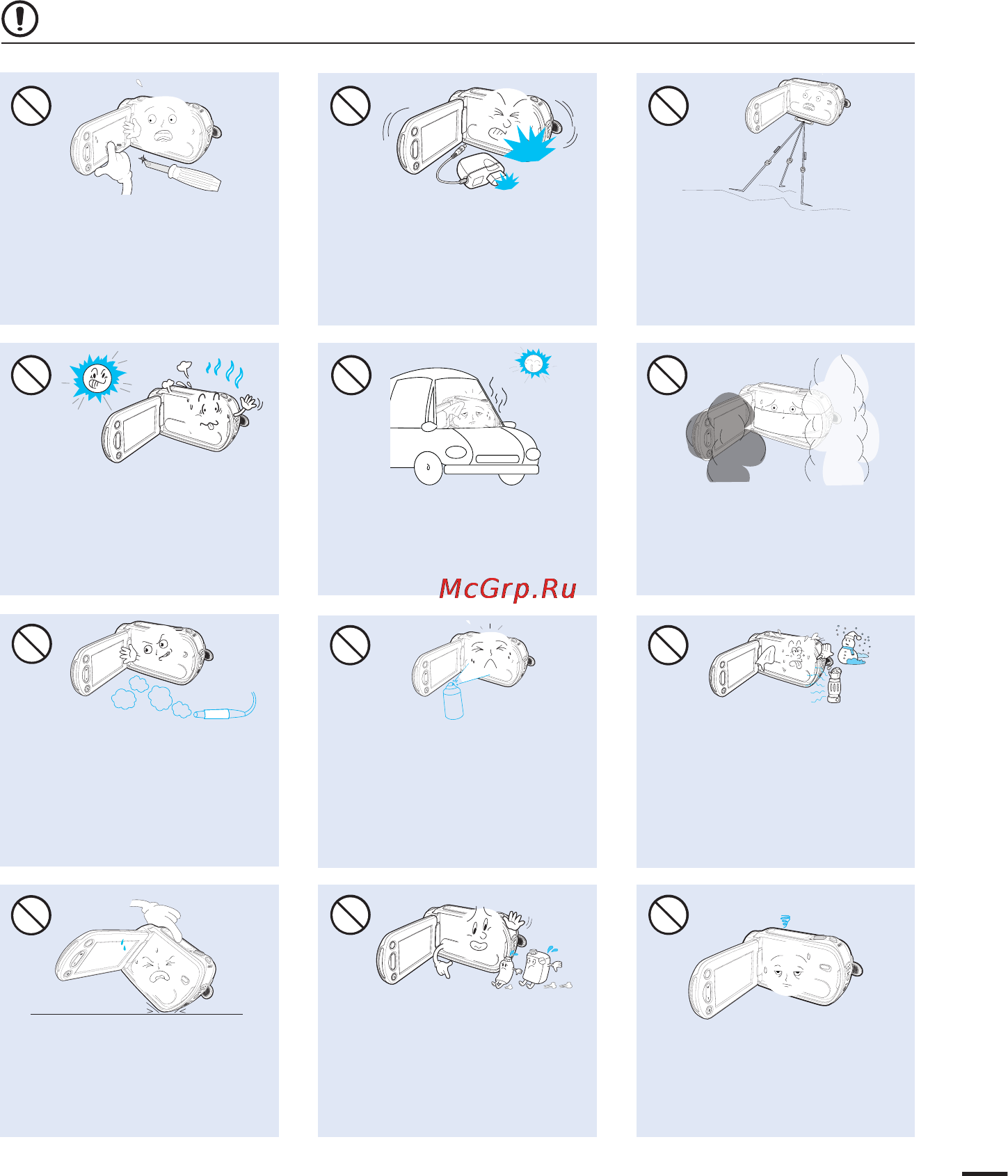 McGrp.Ru