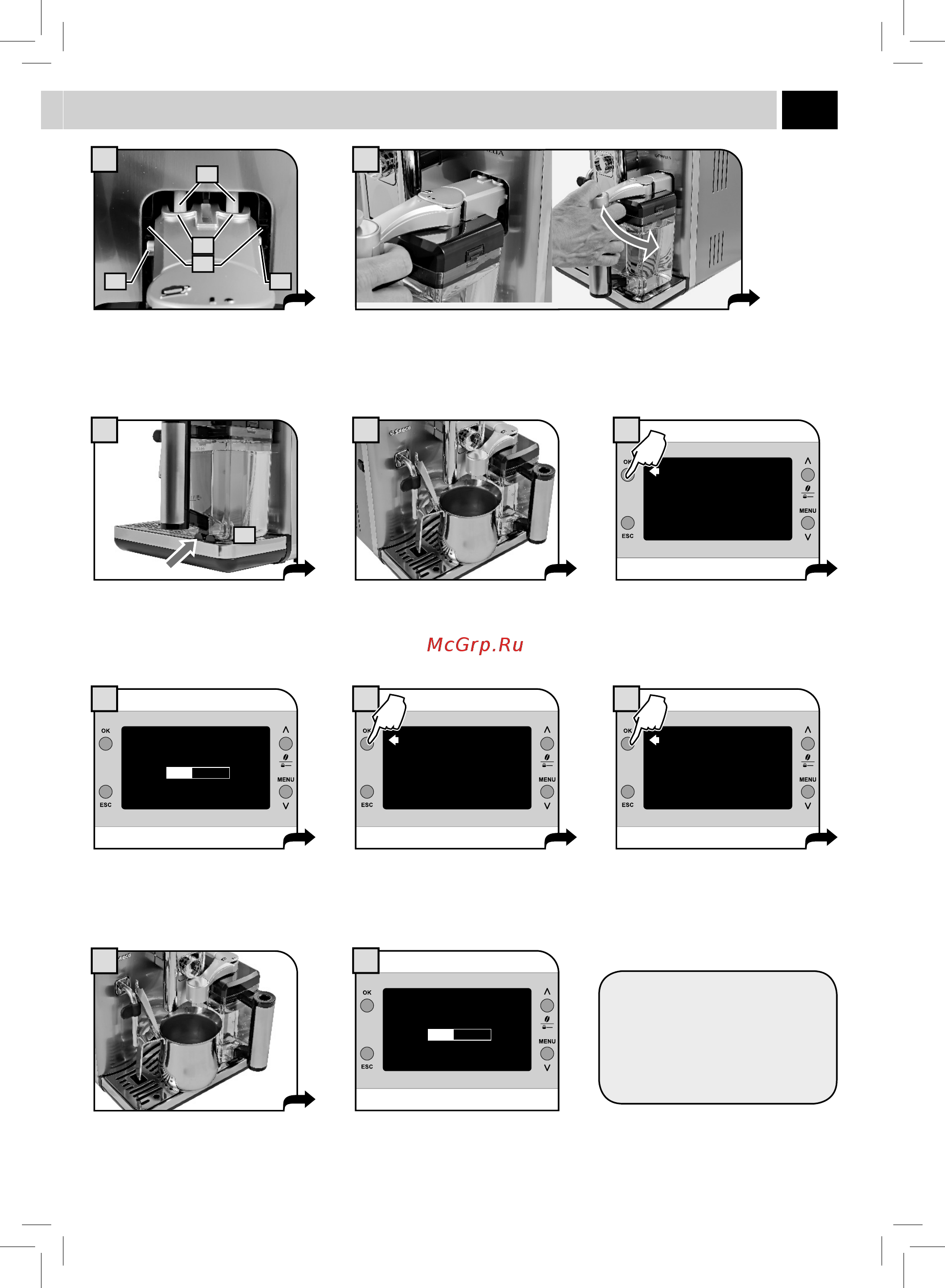 OK
ESC
MENU

McGrp.Ru

OK
ESC
MENU

OK
ESC
MENU

OK
ESC
MENU

OK
ESC
MENU