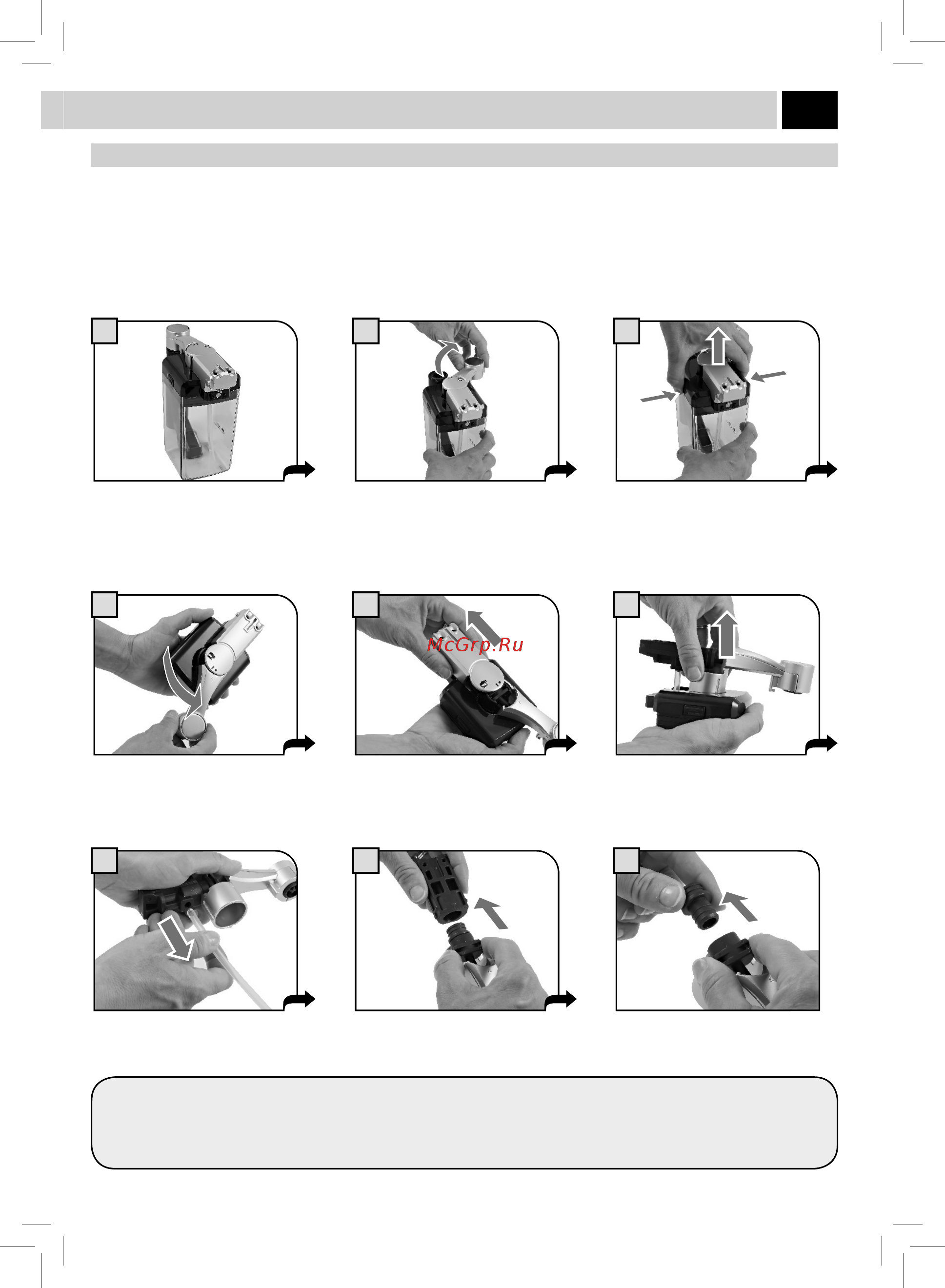 McGrp.Ru