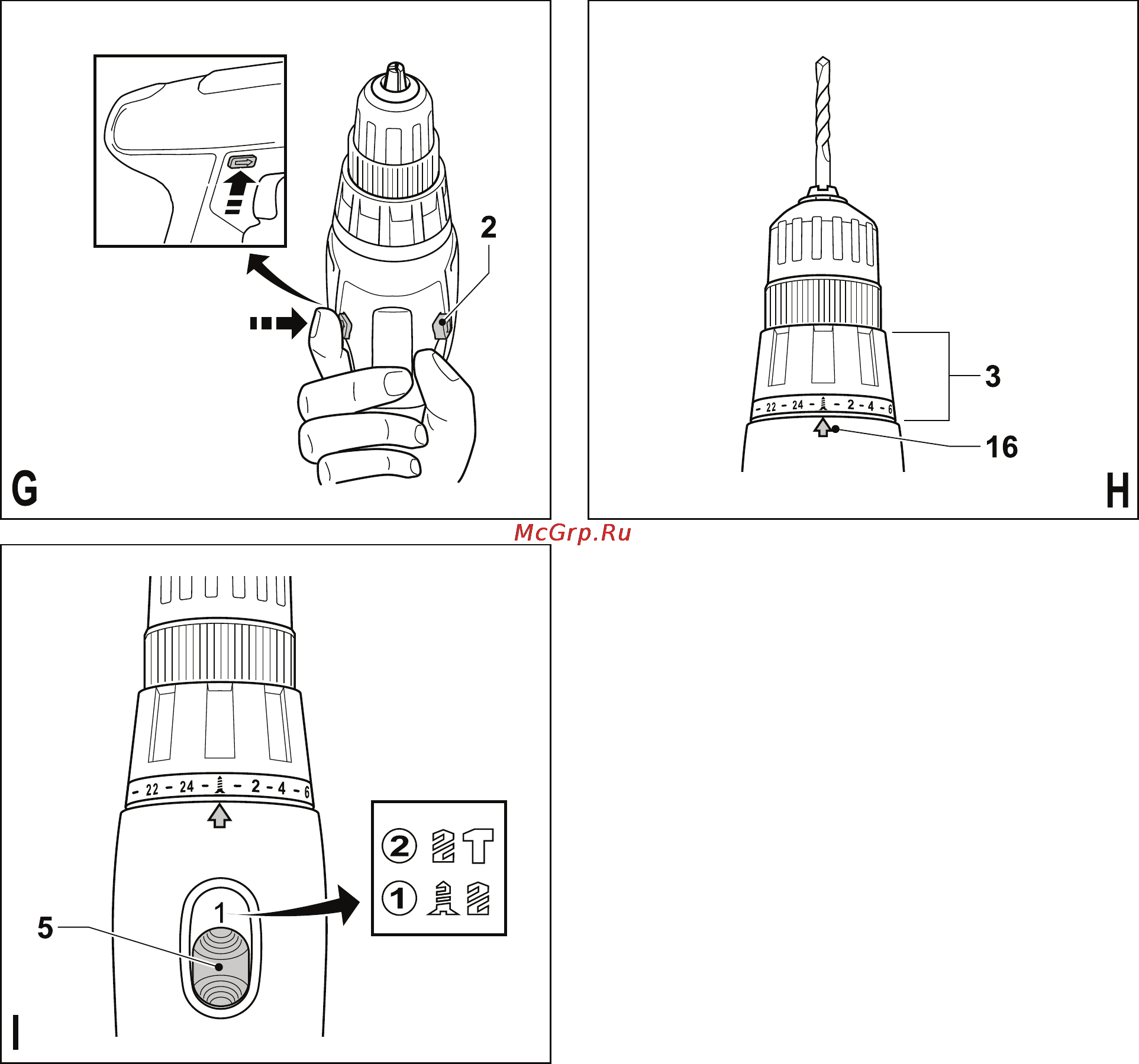 2

G

- 22 - 24 - - 2 - 4 - 6

3

16

H

McGrp.Ru

- 22 - 24 - - 2 - 4 - 6

1

5

②

①

I