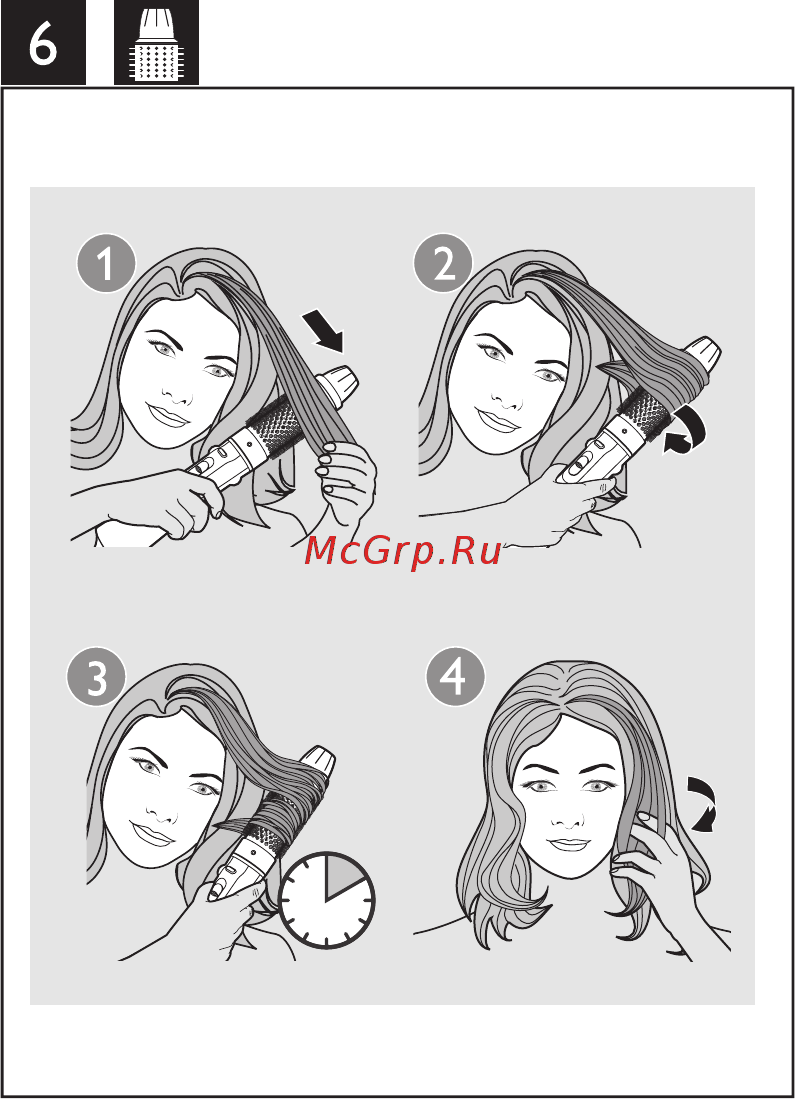 6

1

2

McGrp.Ru

3

4