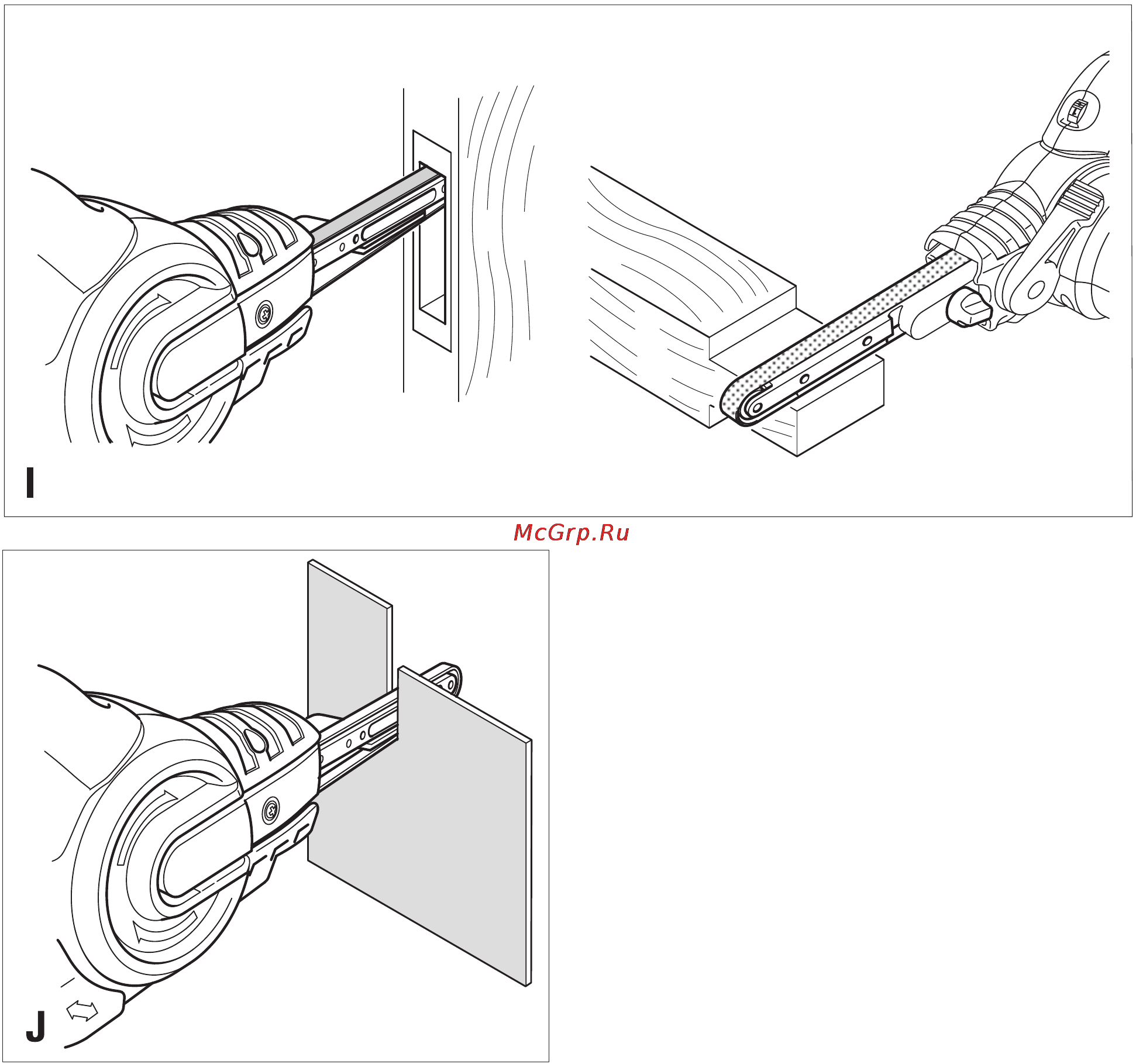 I

McGrp.Ru

J