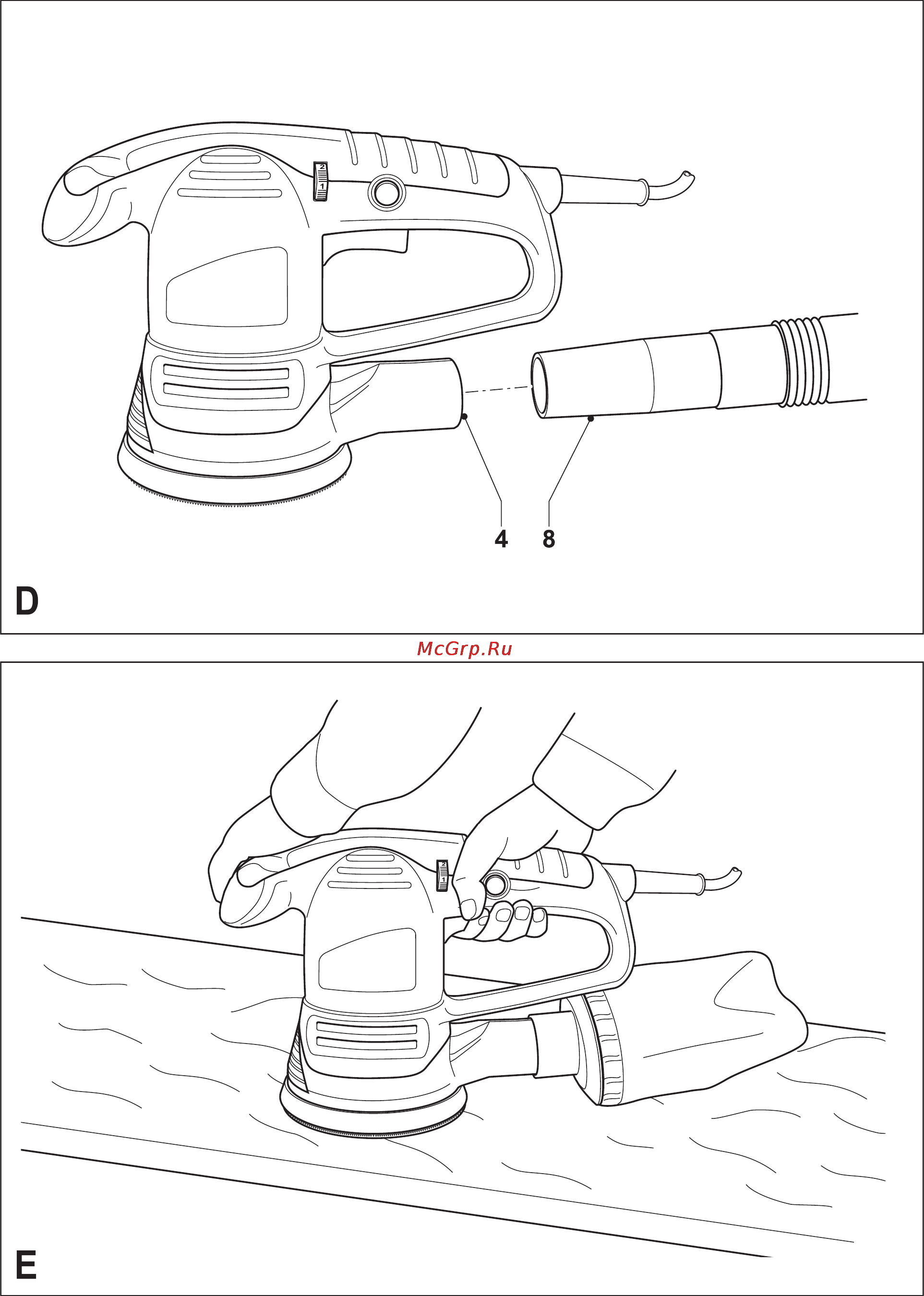 2
1
4
8
D
McGrp.Ru
2
1
E