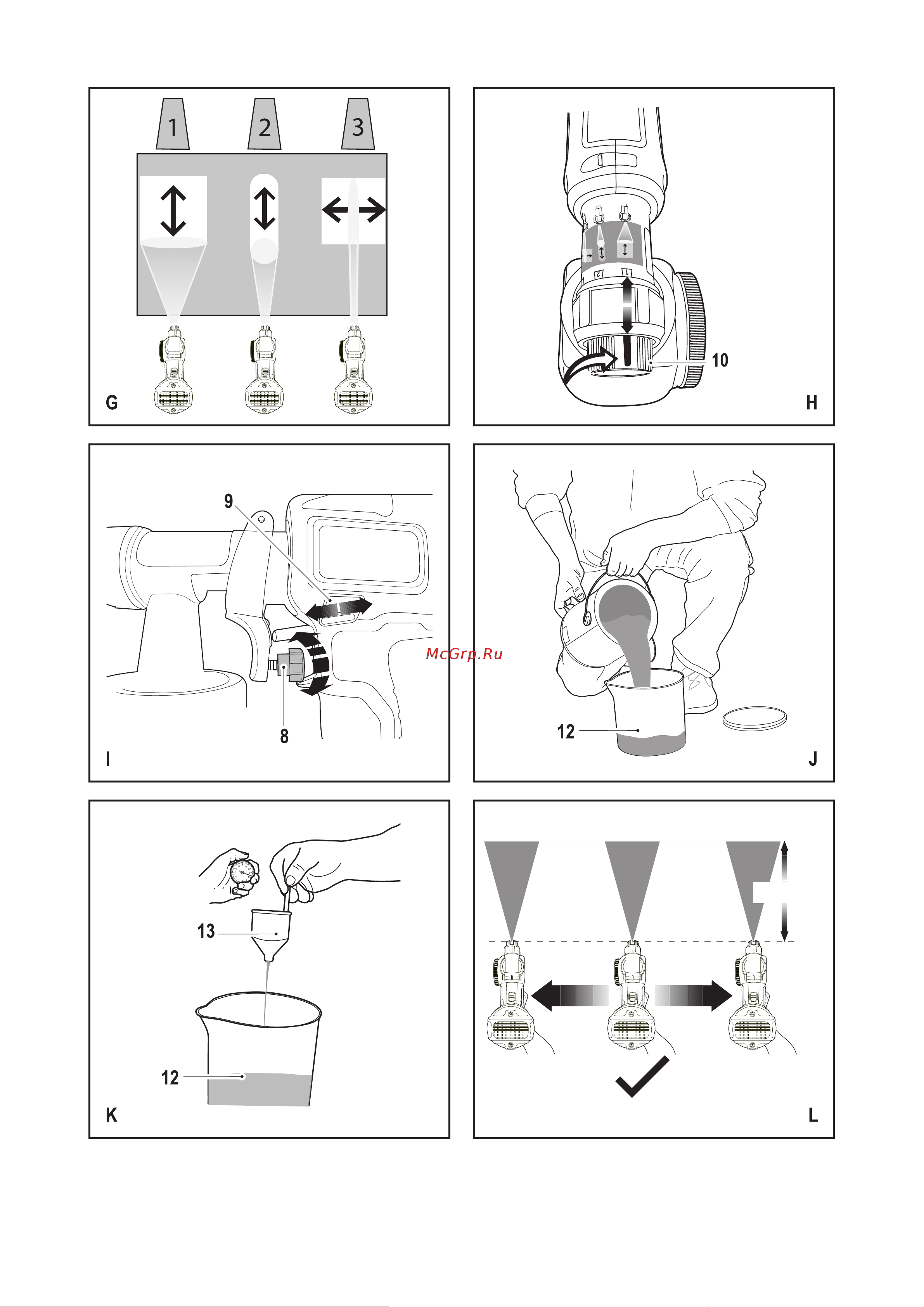 1
2
3
G

2
1
10
H

9
8
I

McGrp.Ru

12
J

13
12
K

L