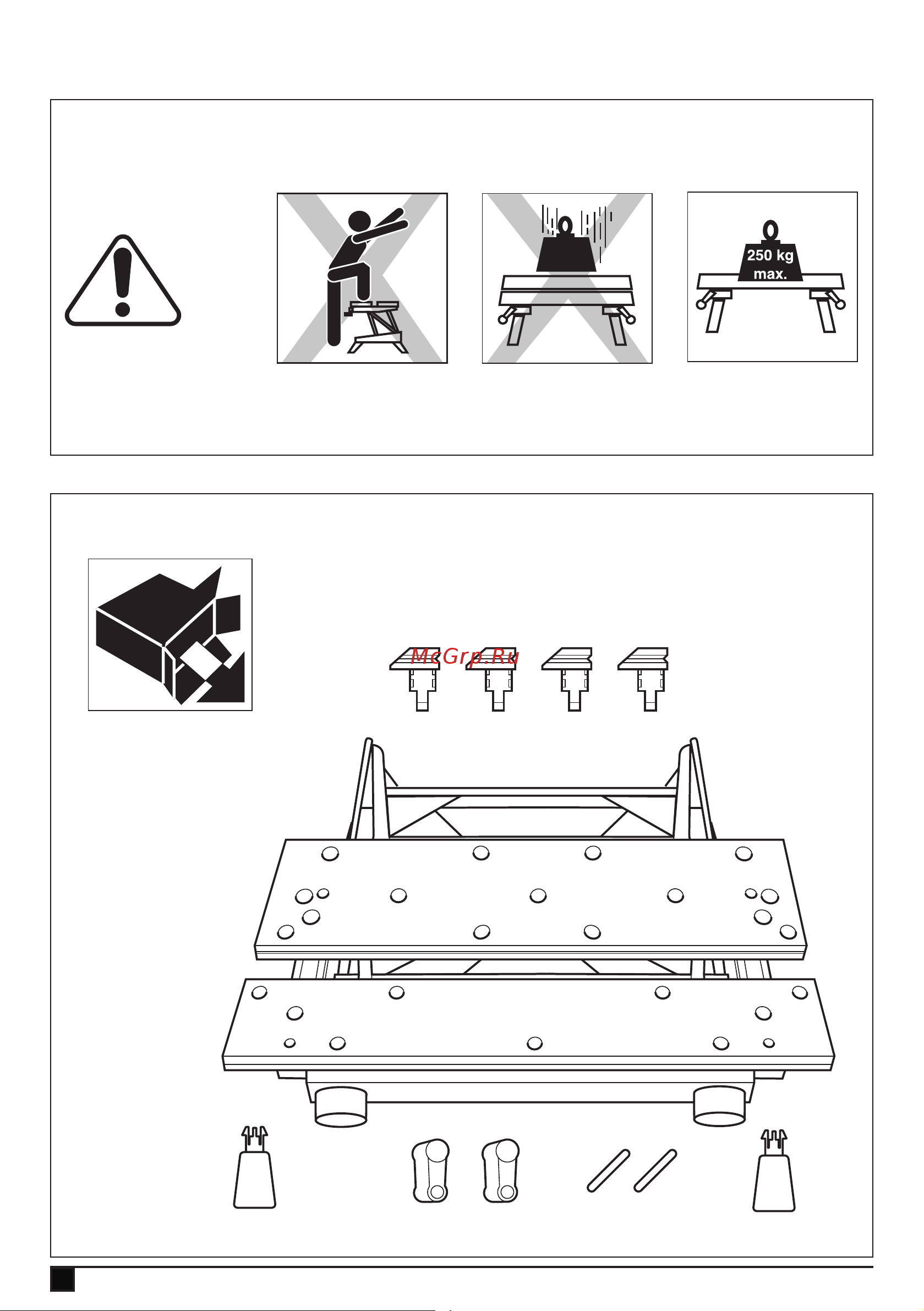 250 kg max.

McGrp.Ru