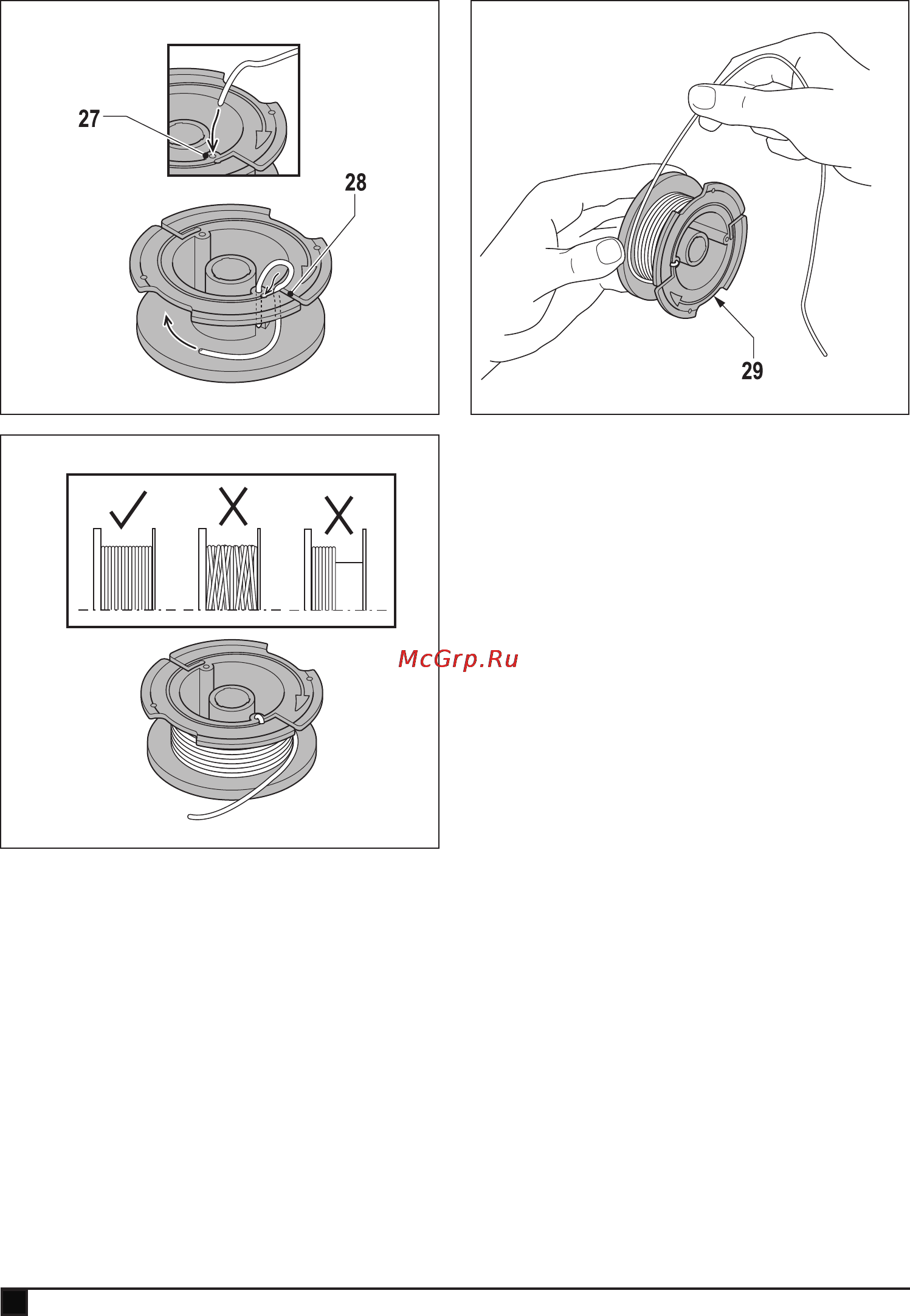 27

28

29

McGrp.Ru