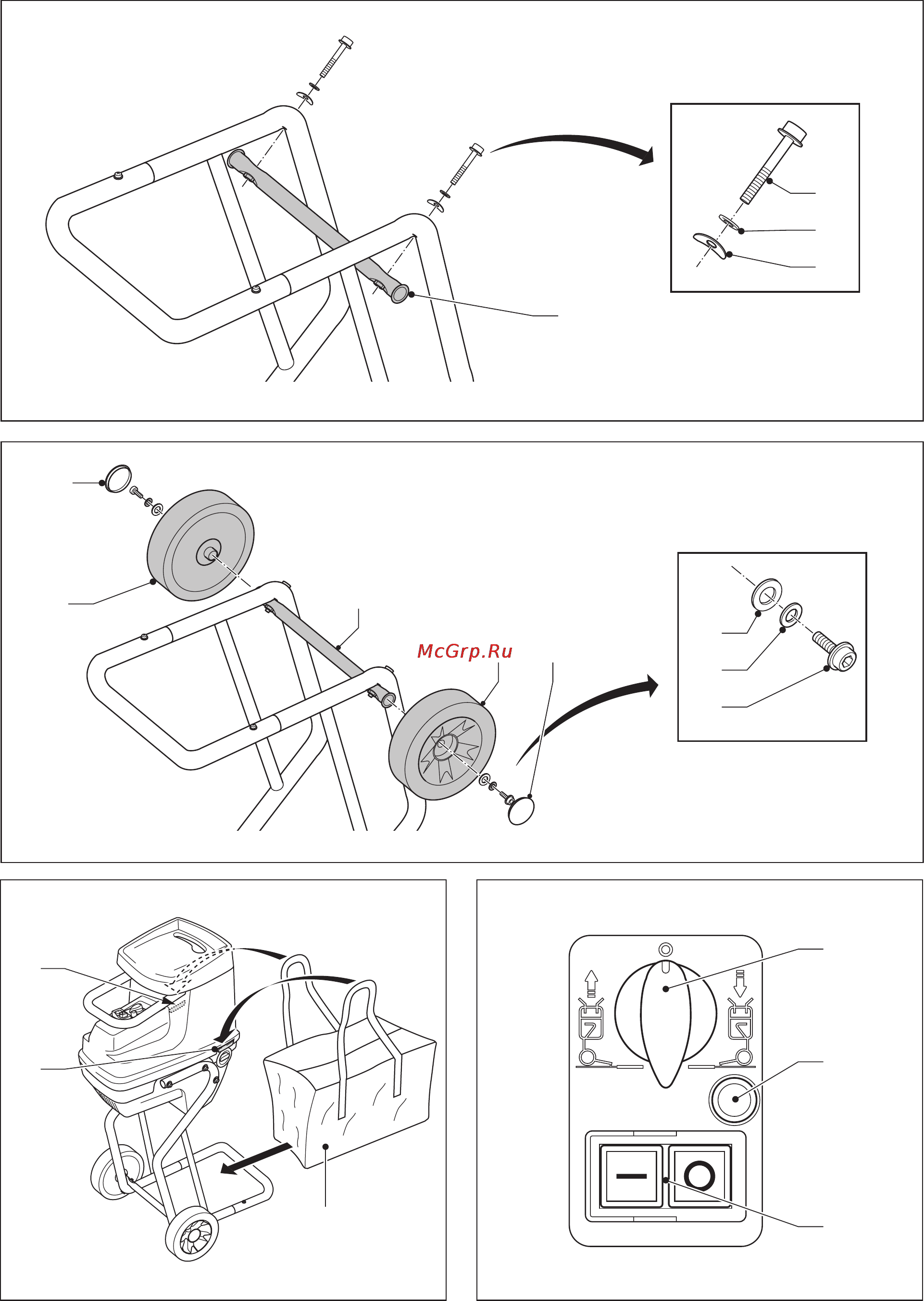 McGrp.Ru