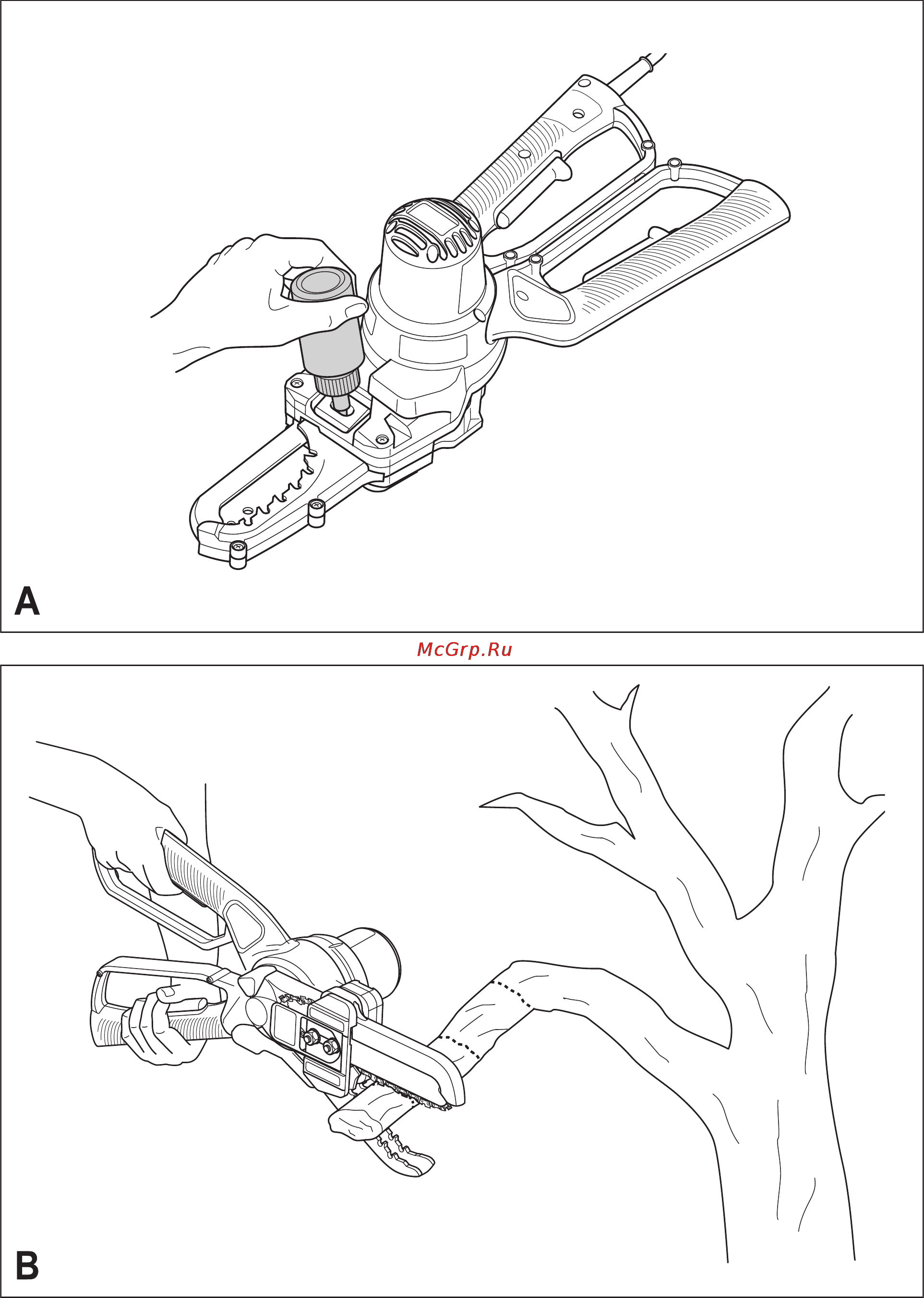 A

McGrp.Ru

B