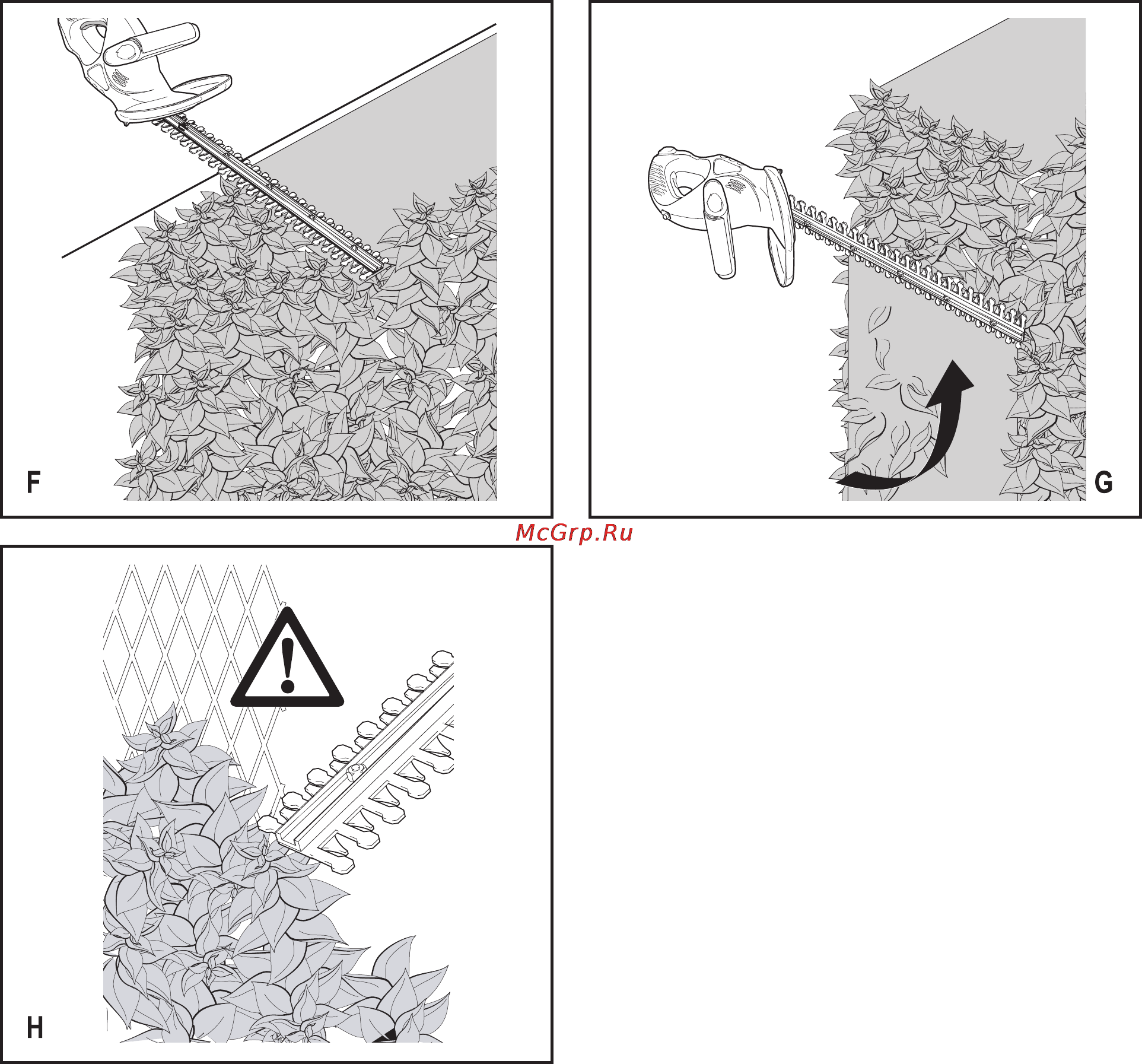 F

G

McGrp.Ru

H