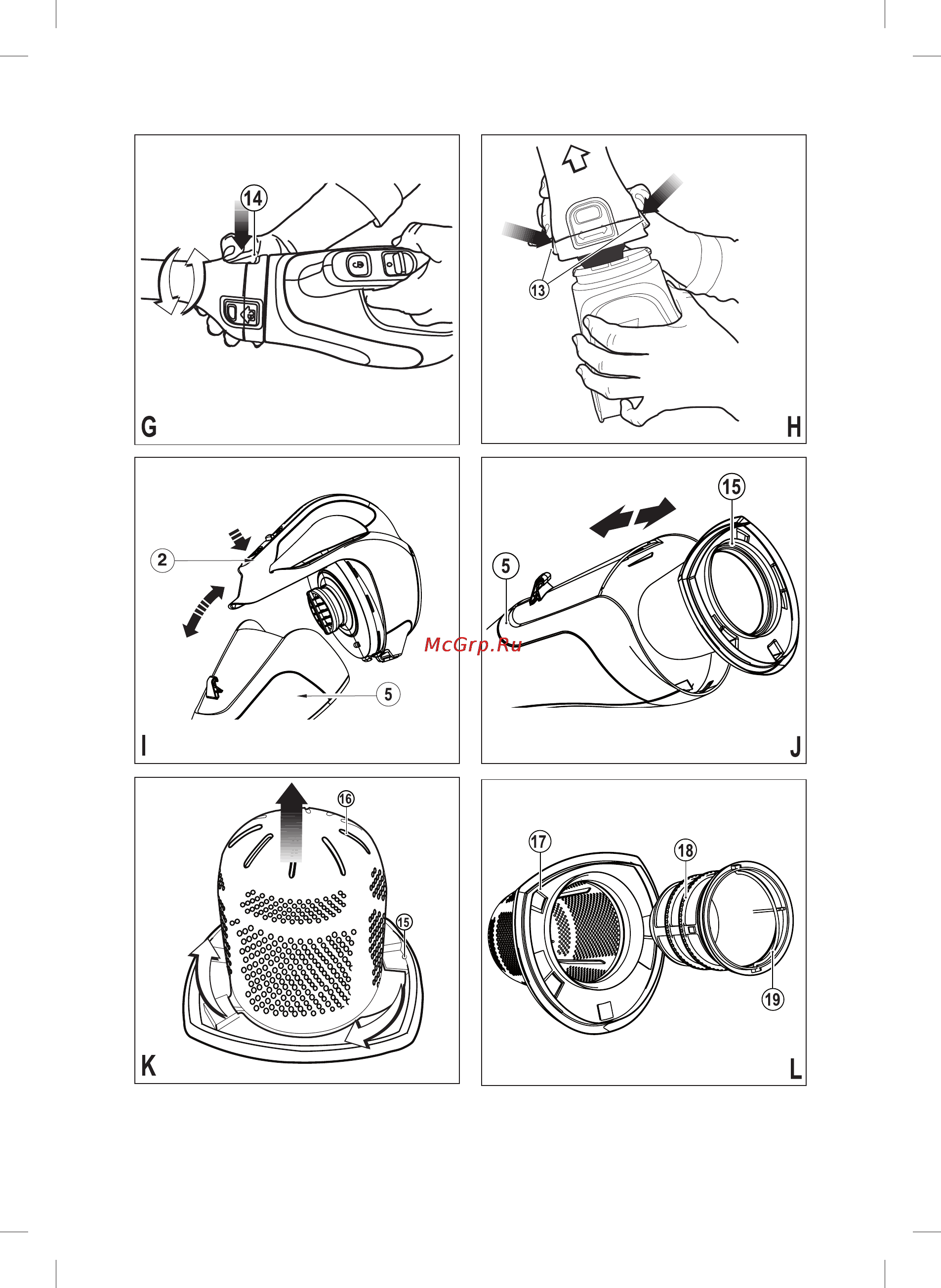 14
G
13
H
2
5
I
15
5
McGrp.Ru
J
16
15
K
17
18
19
L