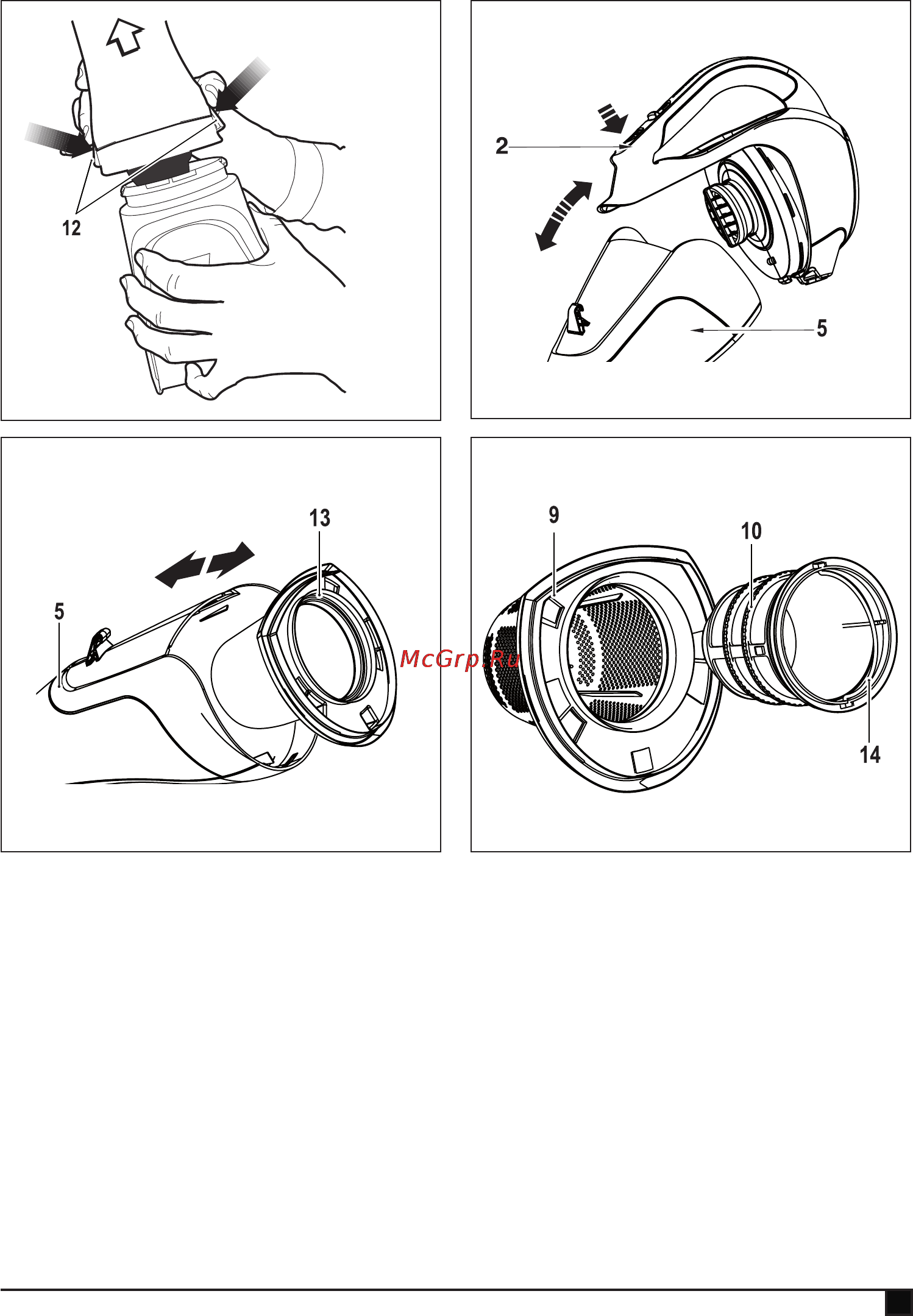 12

2

5

13

5

McGrp.Ru

9

10

14