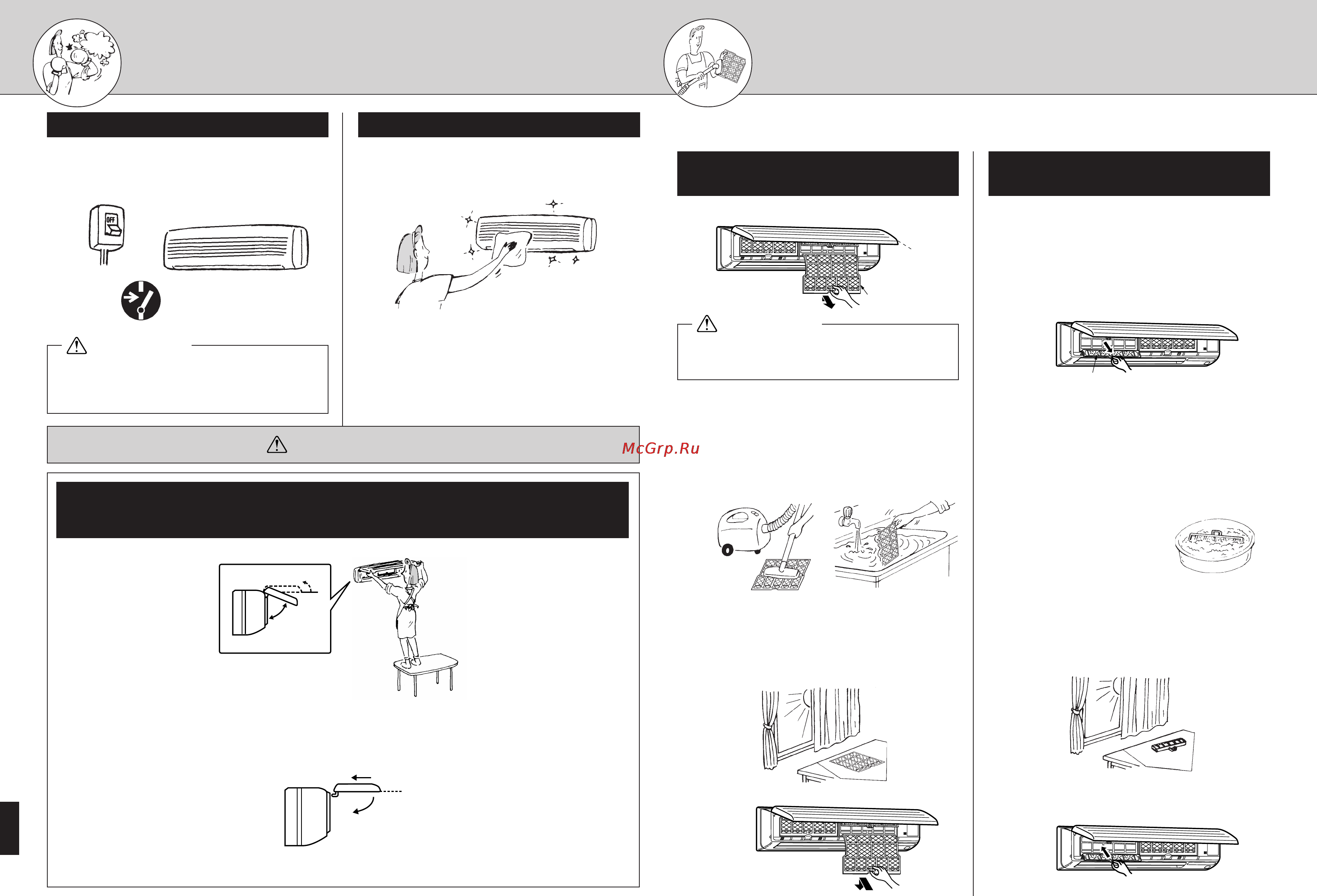 OFF

McGrp.Ru