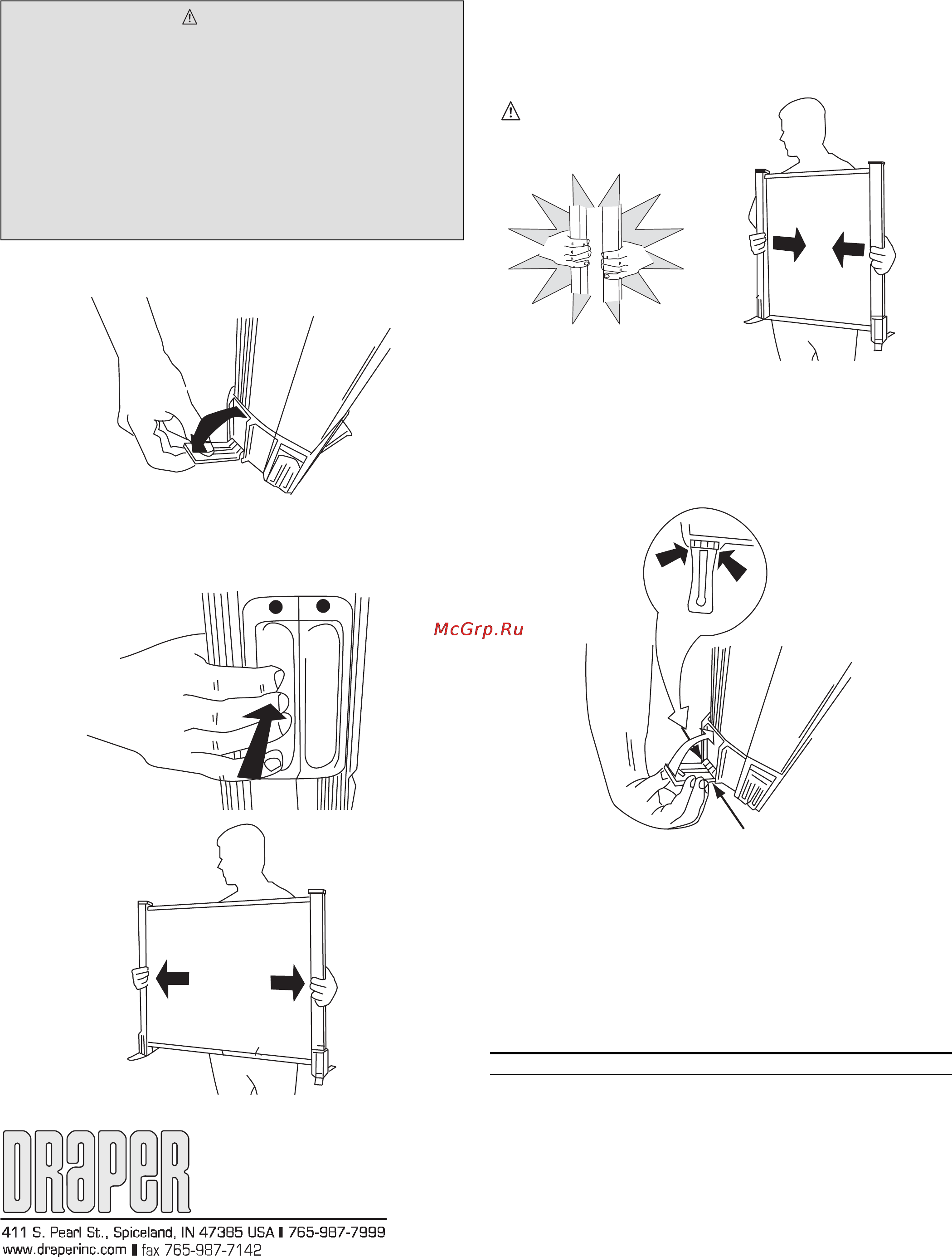 McGrp.Ru

DRAPER

411 S. Pearl St., Spiceland, IN 47385 USA ▮ 765-987-7999
www.draperinc.com ▮ fax 765-987-7142