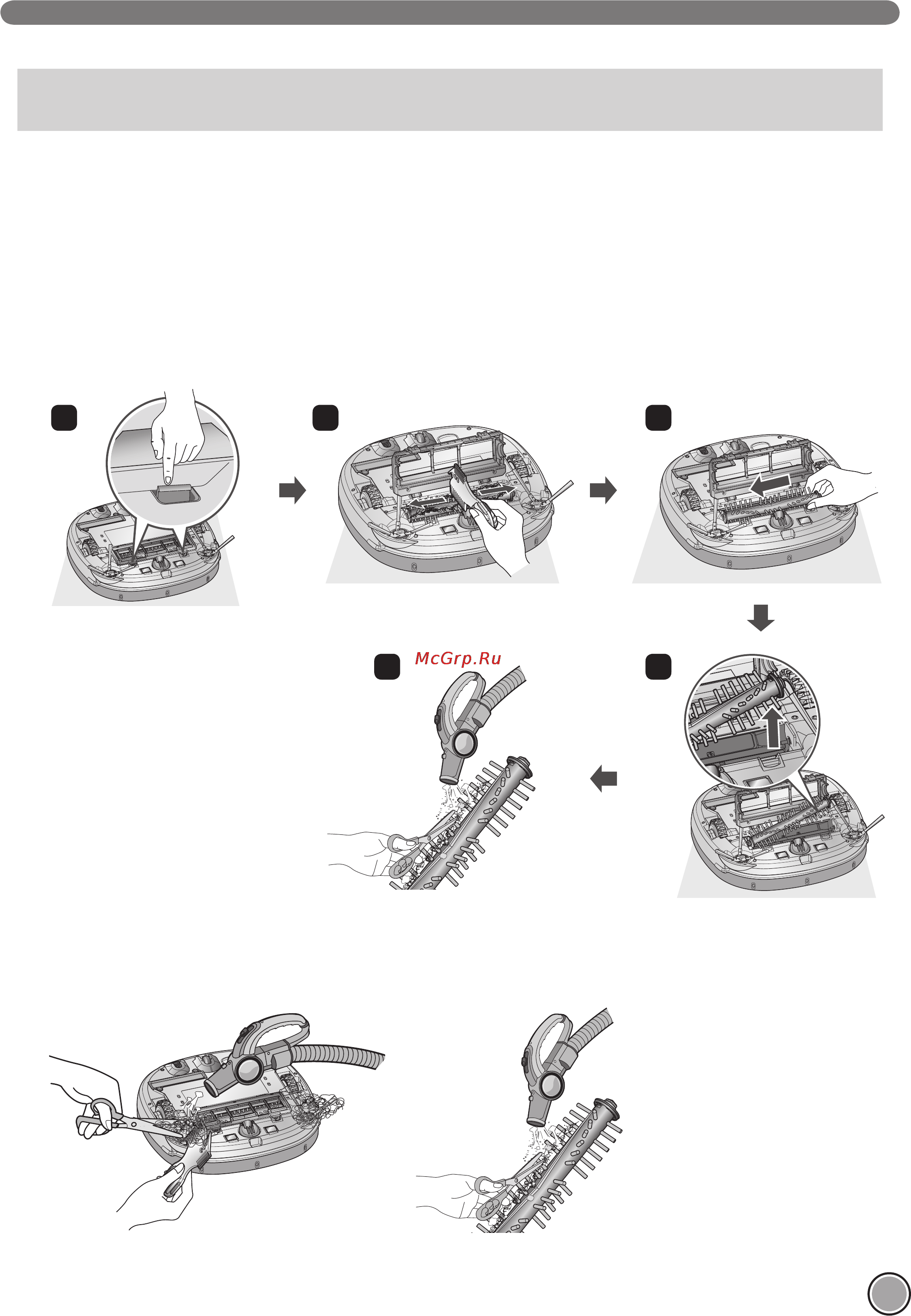 McGrp.Ru