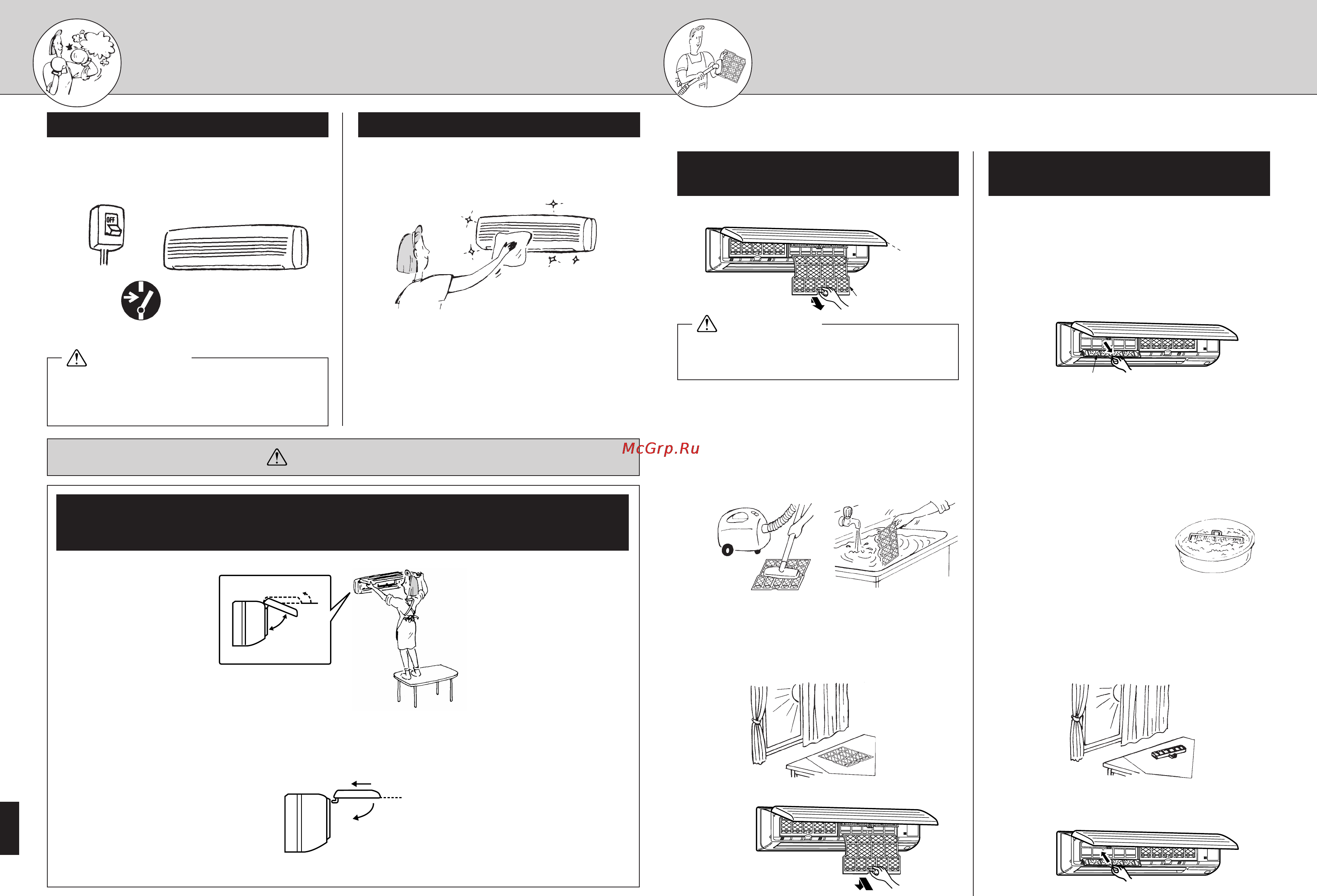 OFF

McGrp.Ru