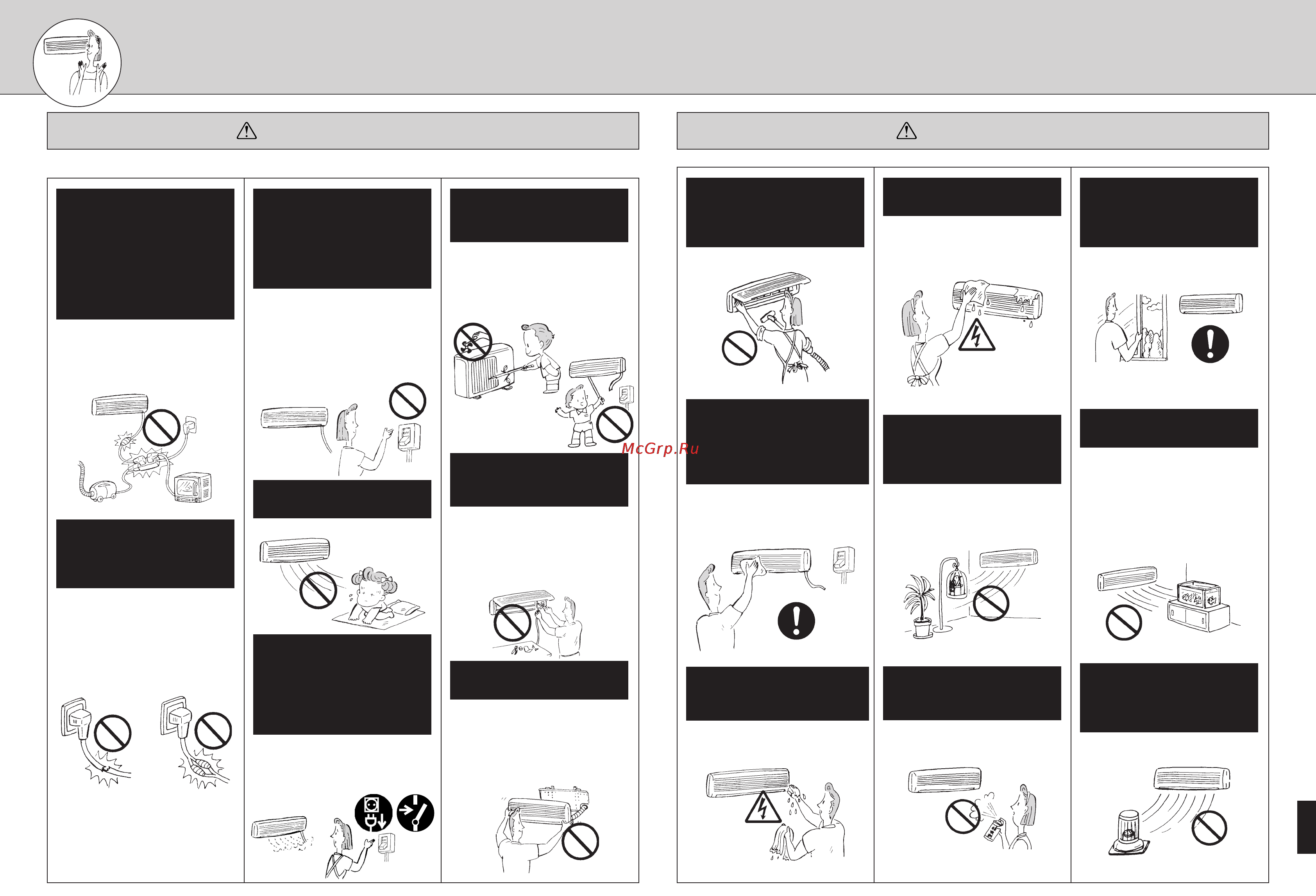 McGrp.Ru