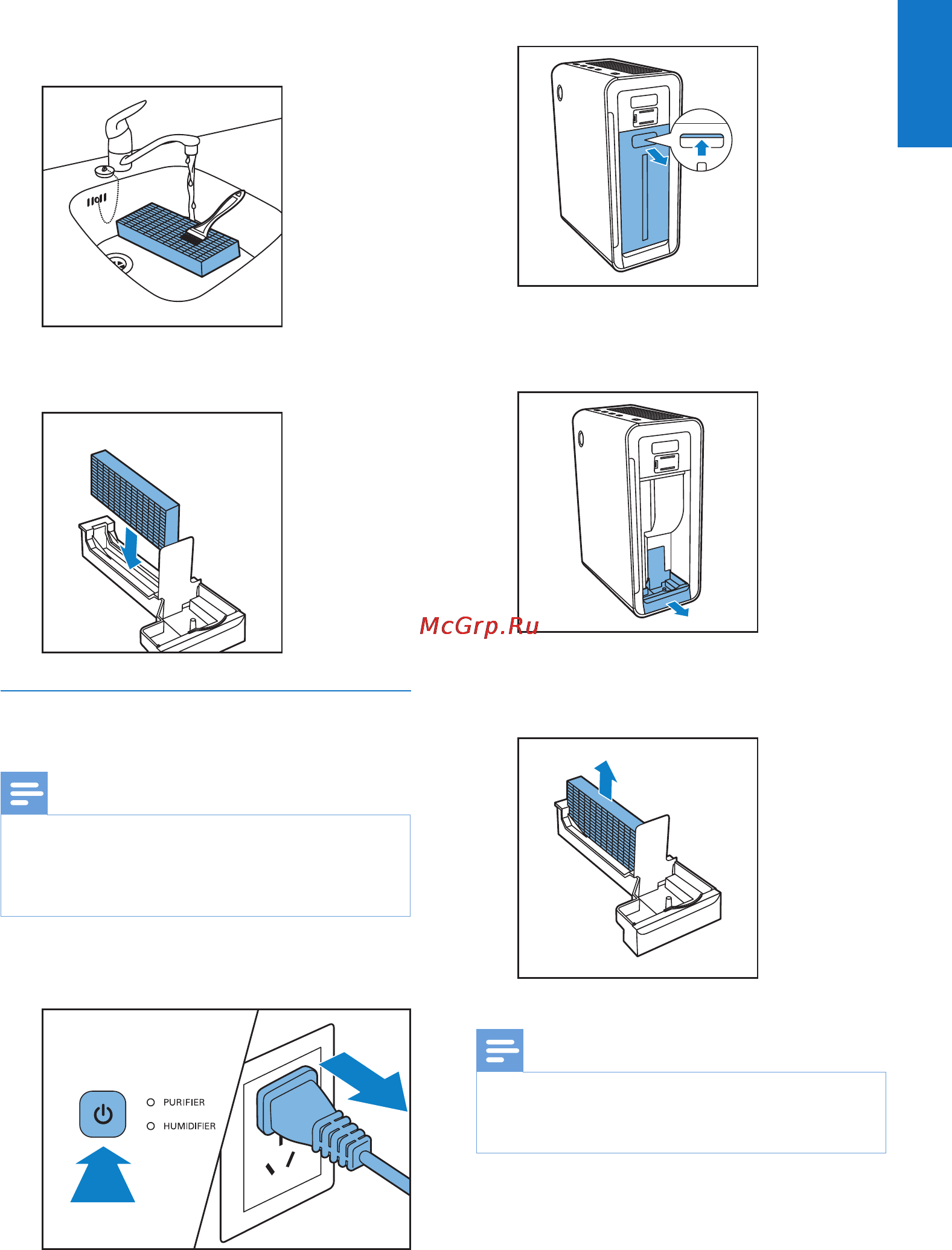 McGrp.Ru

PURIFIER

HUMIDIFIER