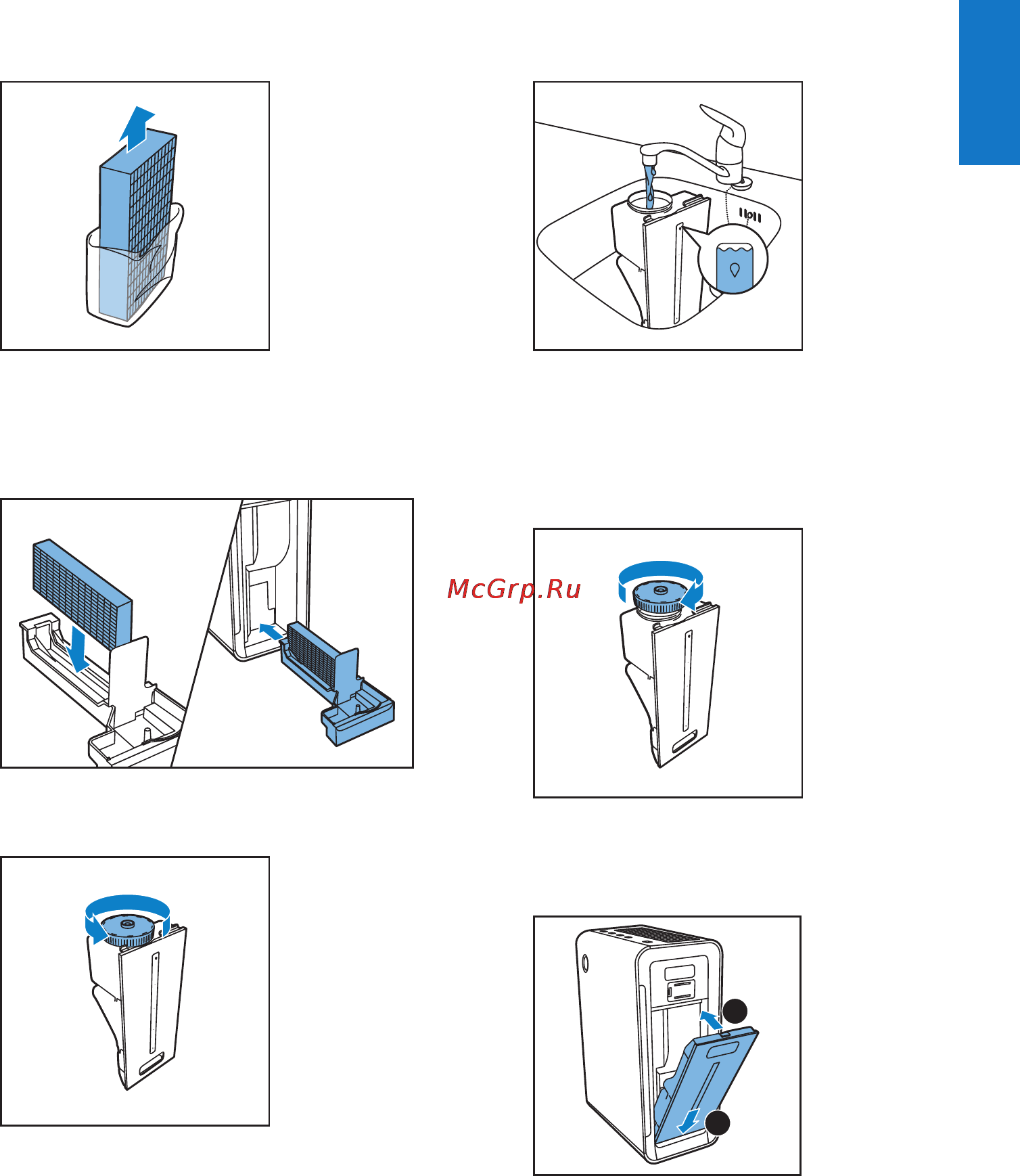 McGrp.Ru