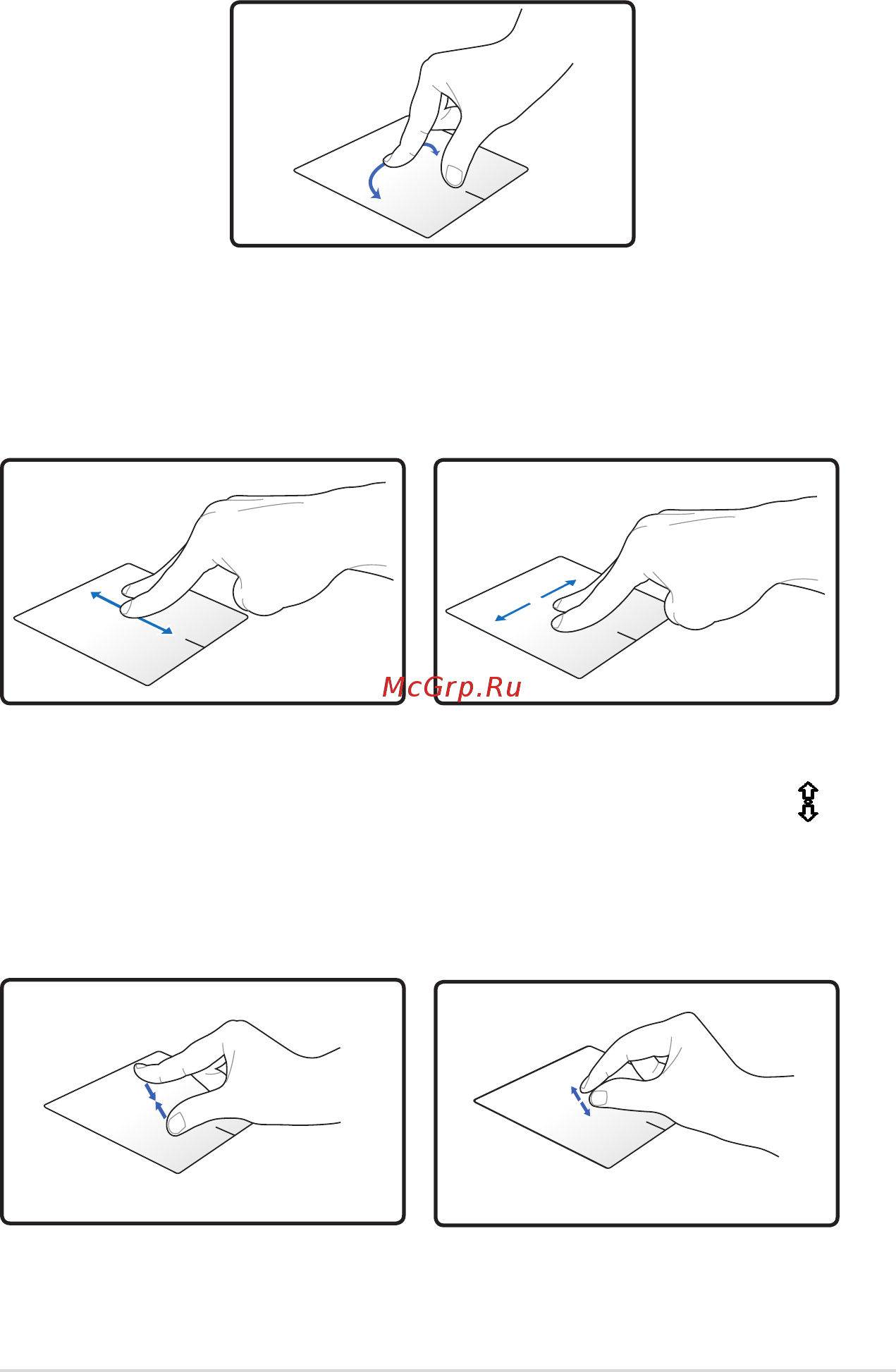 McGrp.Ru