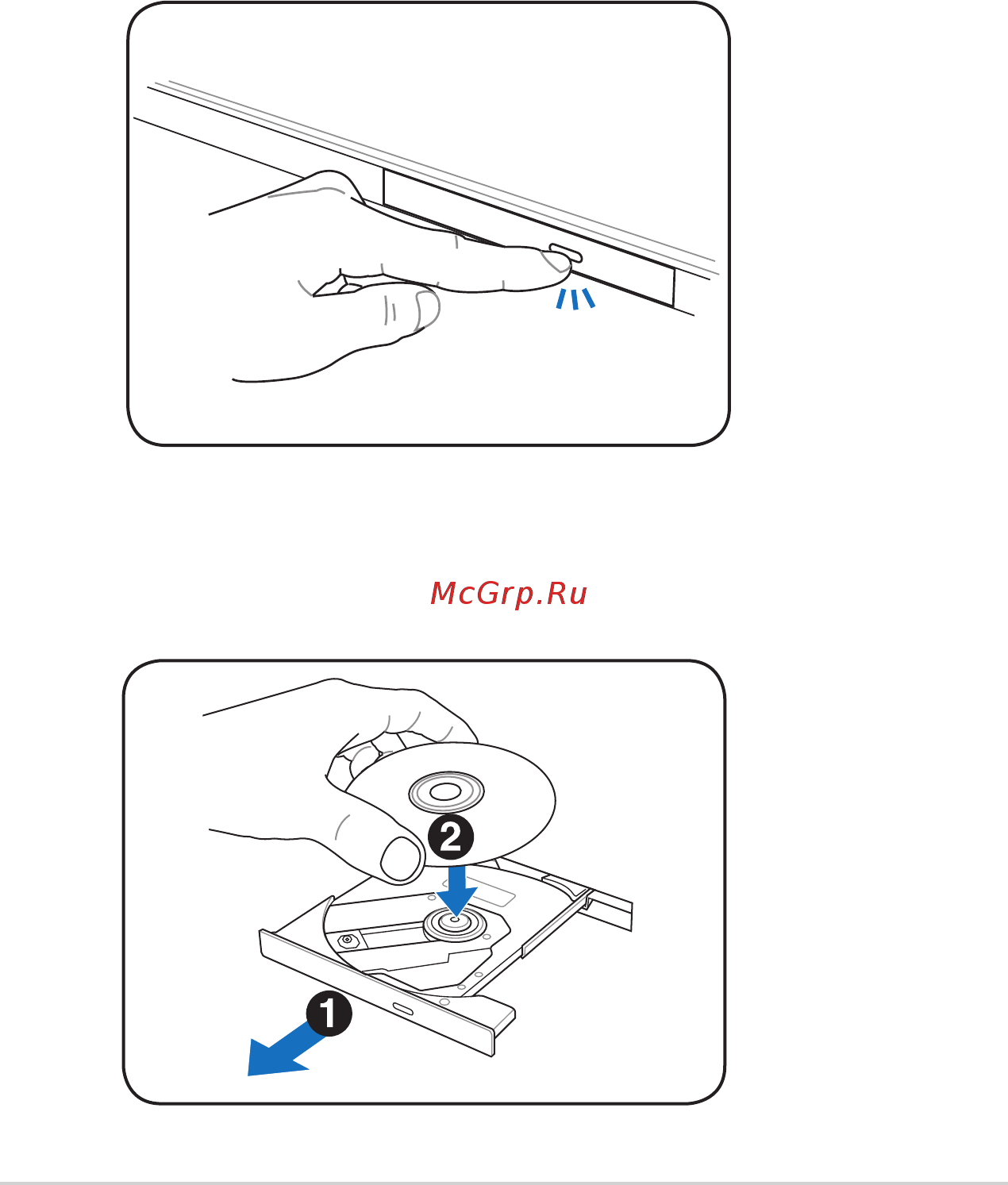 McGrp.Ru

2

1