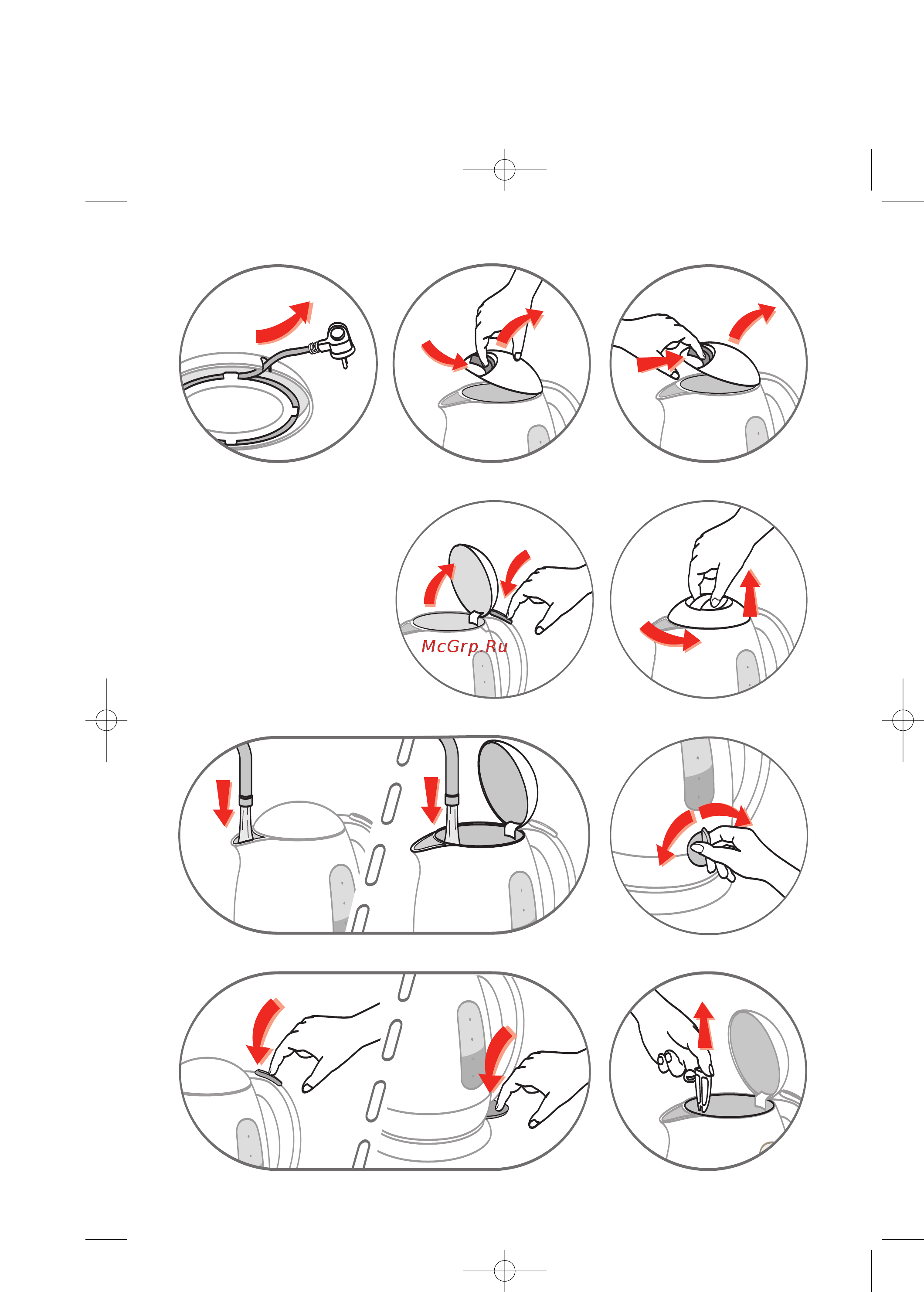 McGrp.Ru