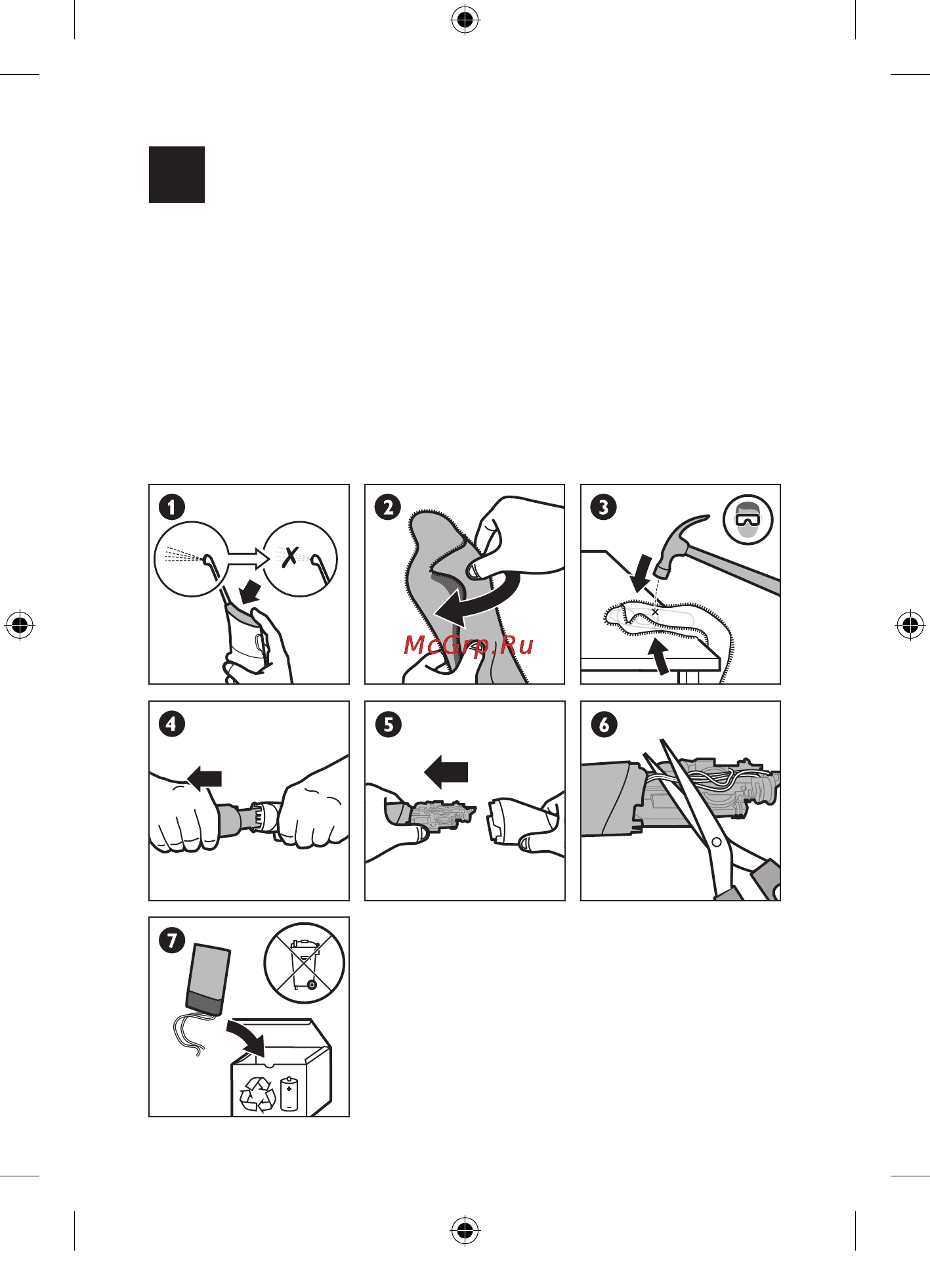 1

2

3

McGrp.Ru

4

5

6

7