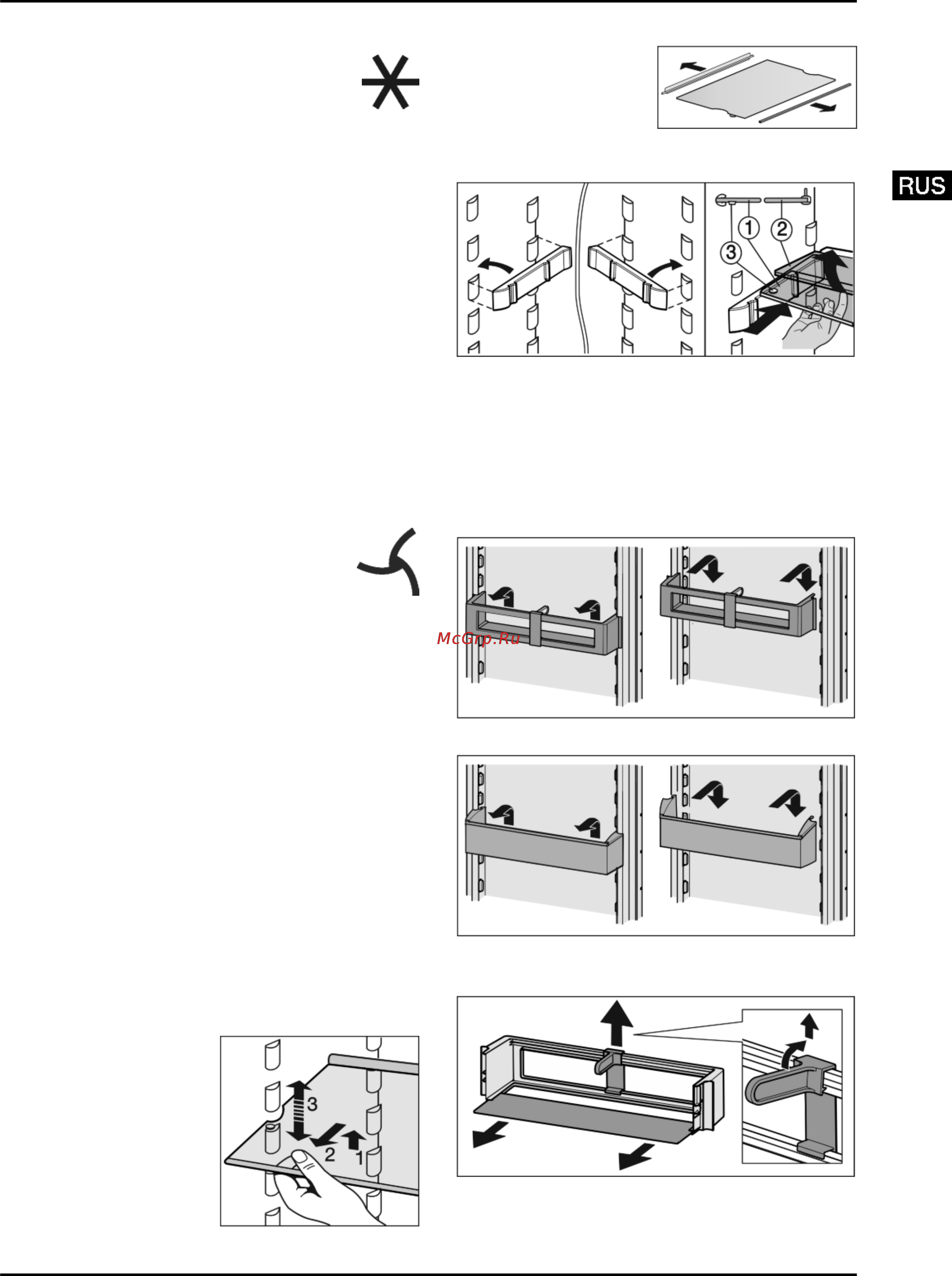 RUS

1
2
3

McGrp.Ru

3
2
1