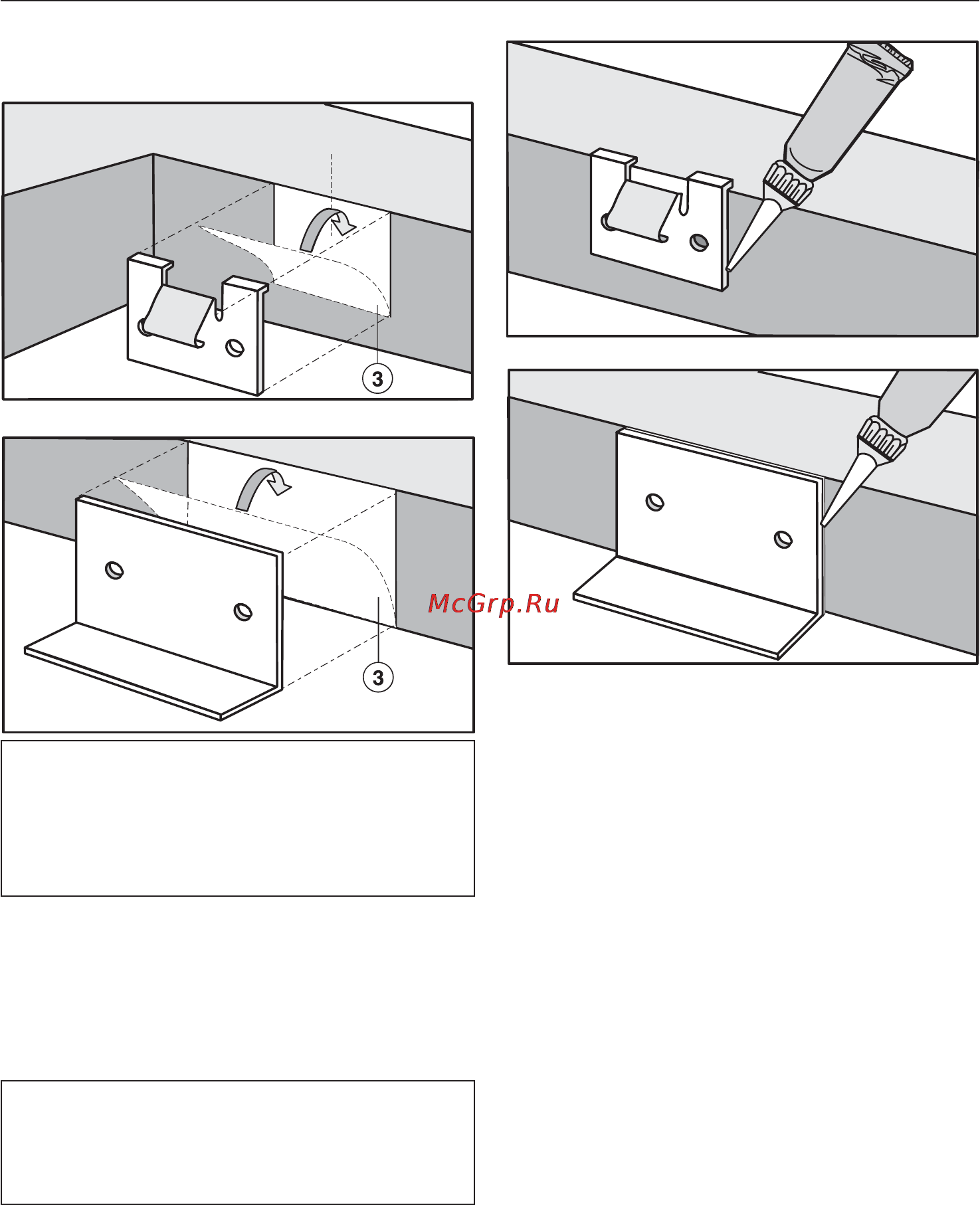 3

3

McGrp.Ru