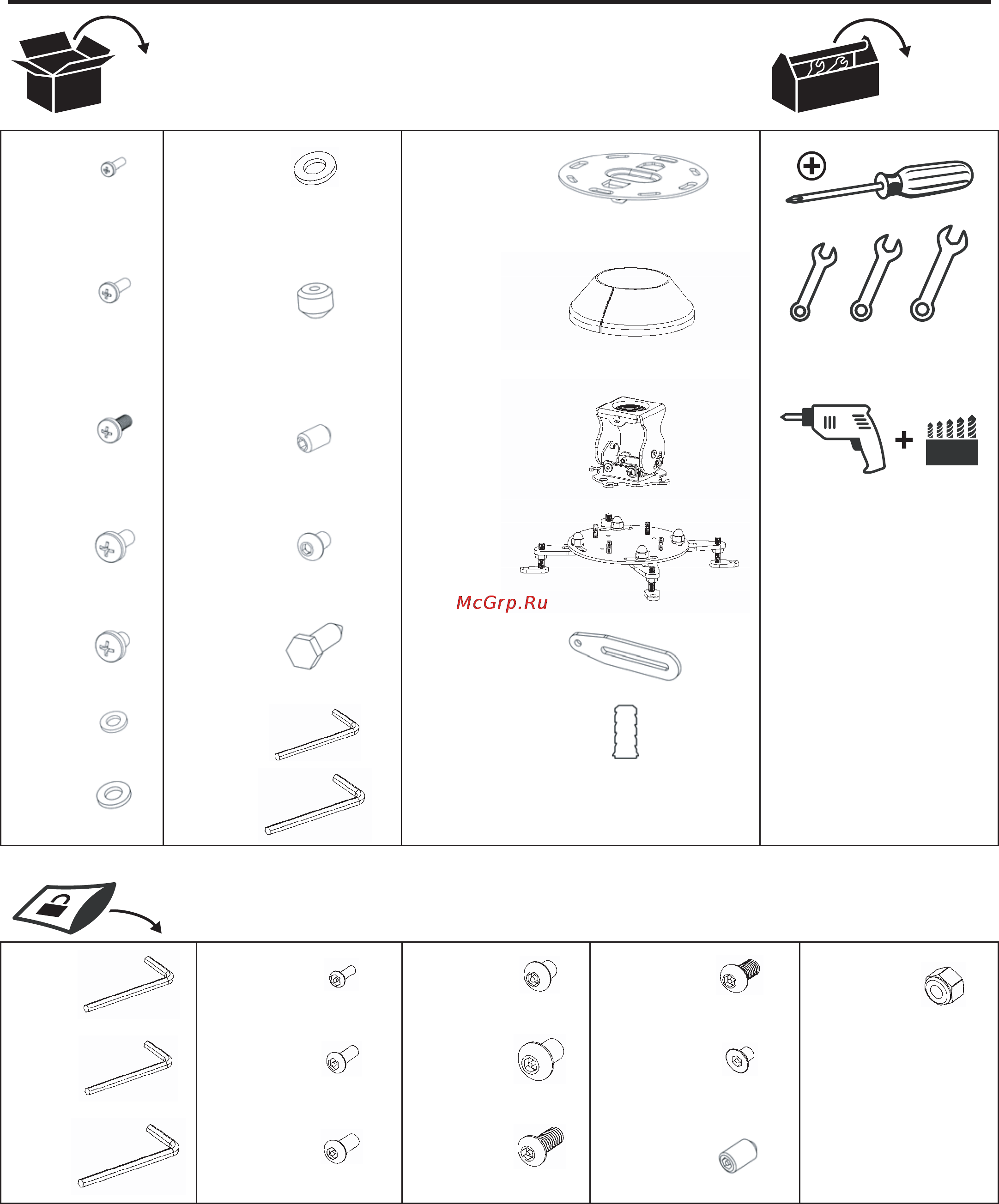 McGrp.Ru