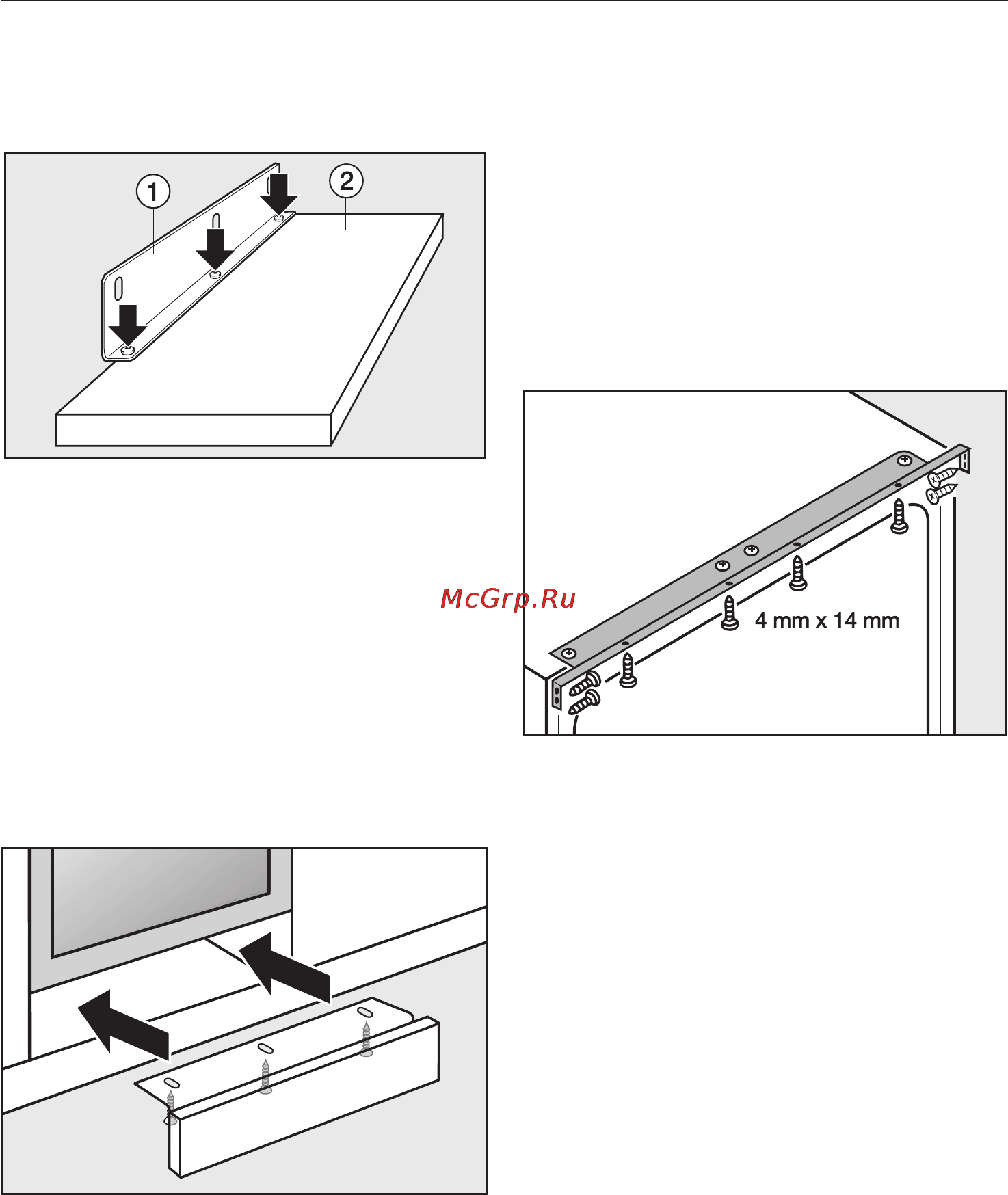 1
2

McGrp.Ru

4 mm x 14 mm