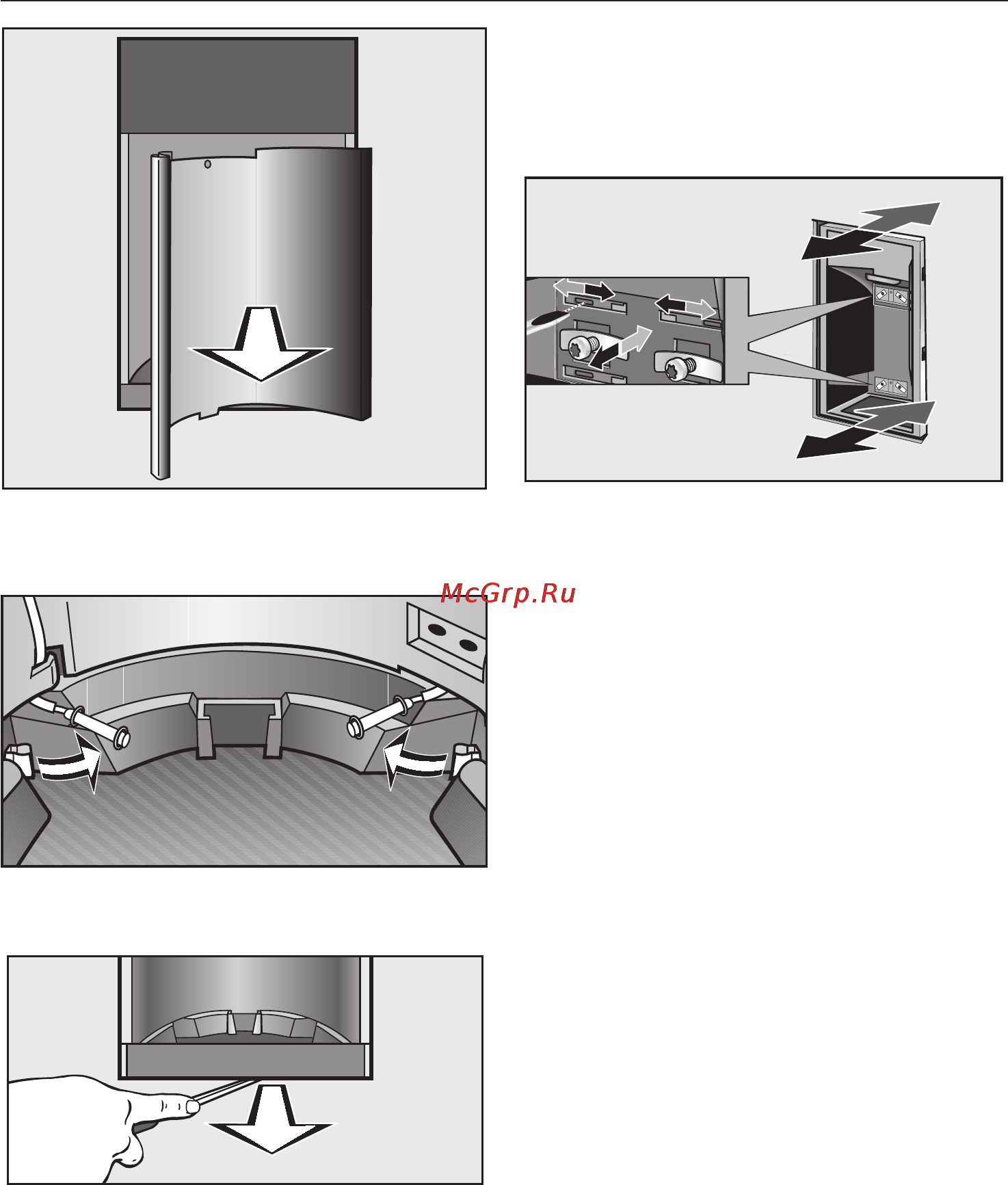 McGrp.Ru