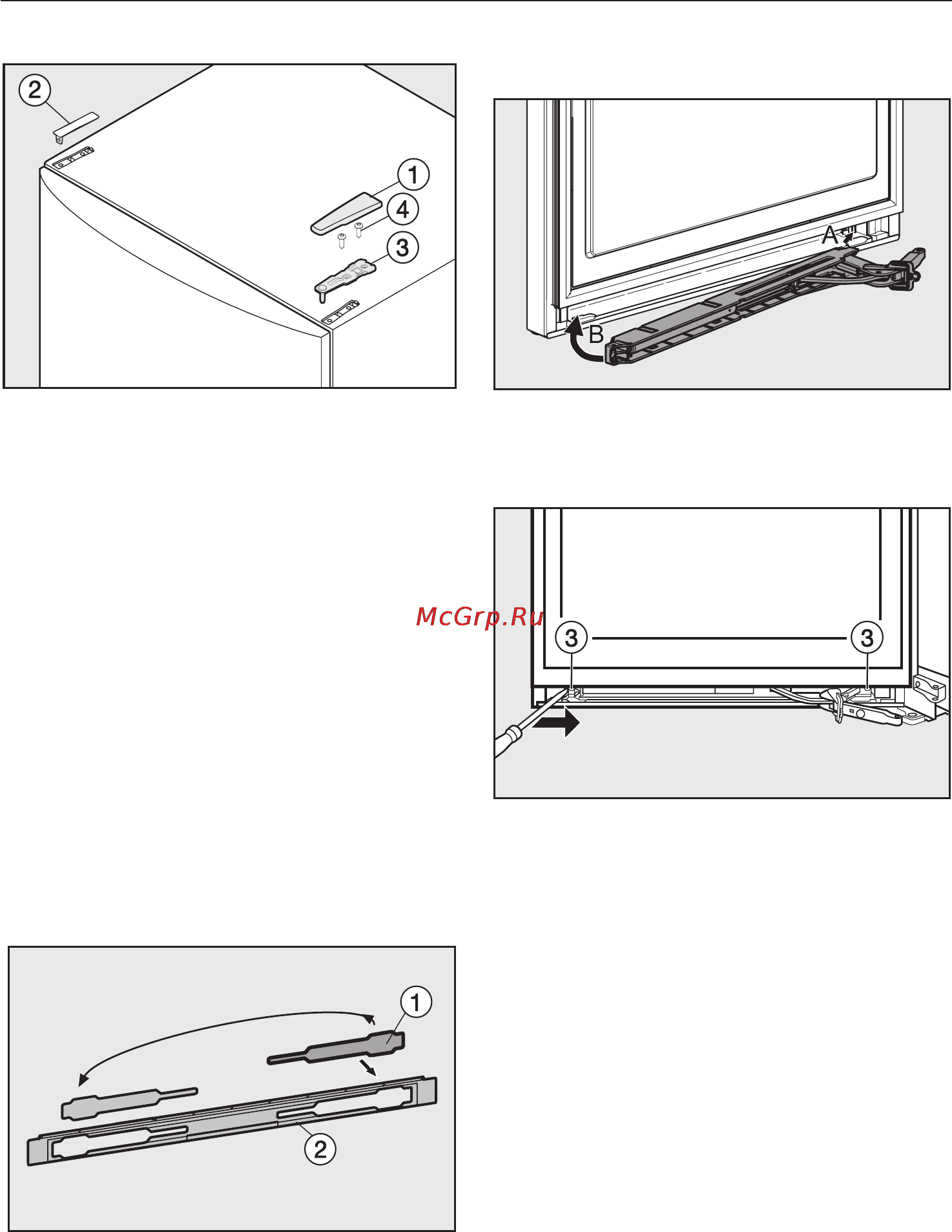 2
1
4
3

A
B

McGrp.Ru

3
3

1
2