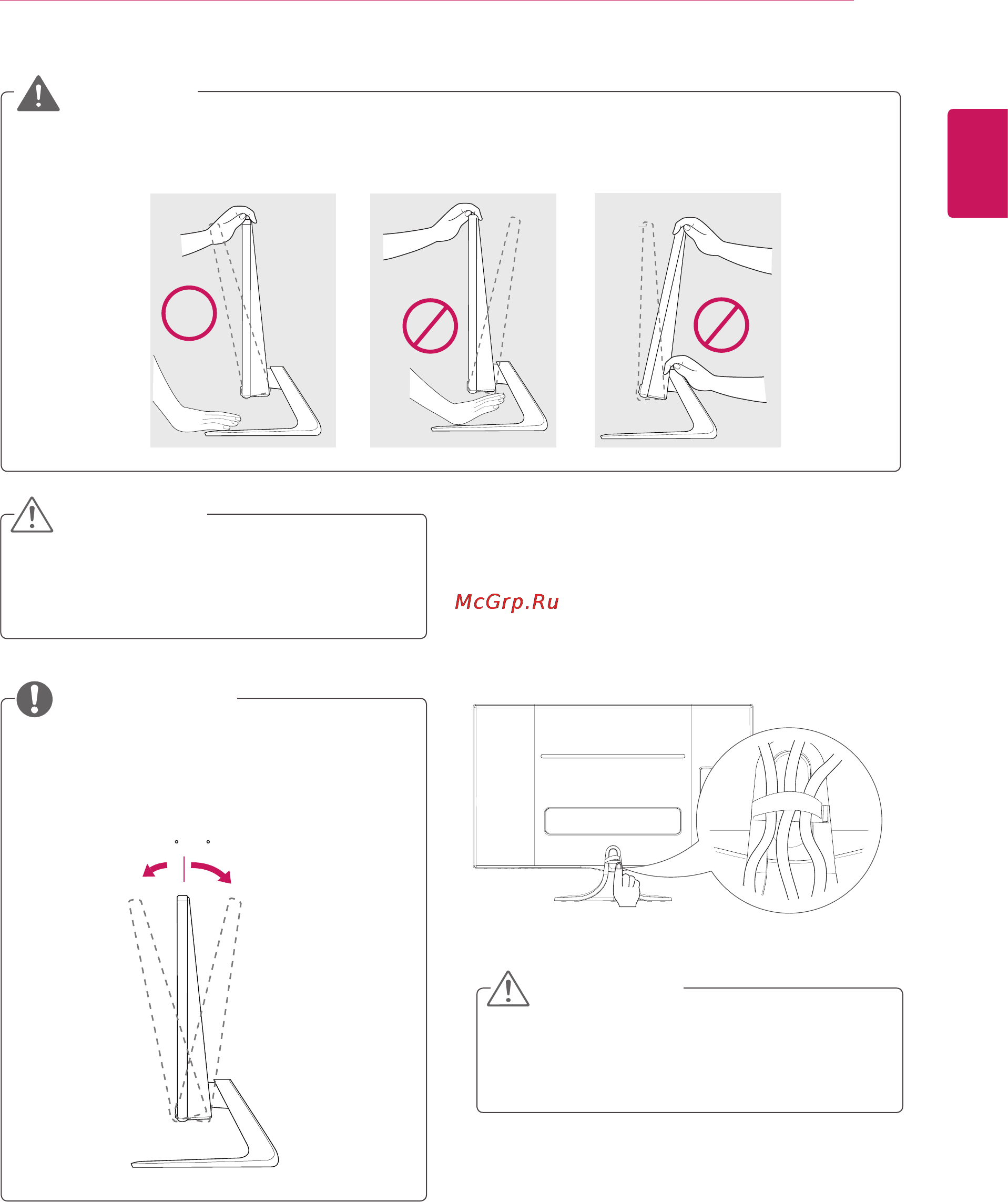 McGrp.Ru