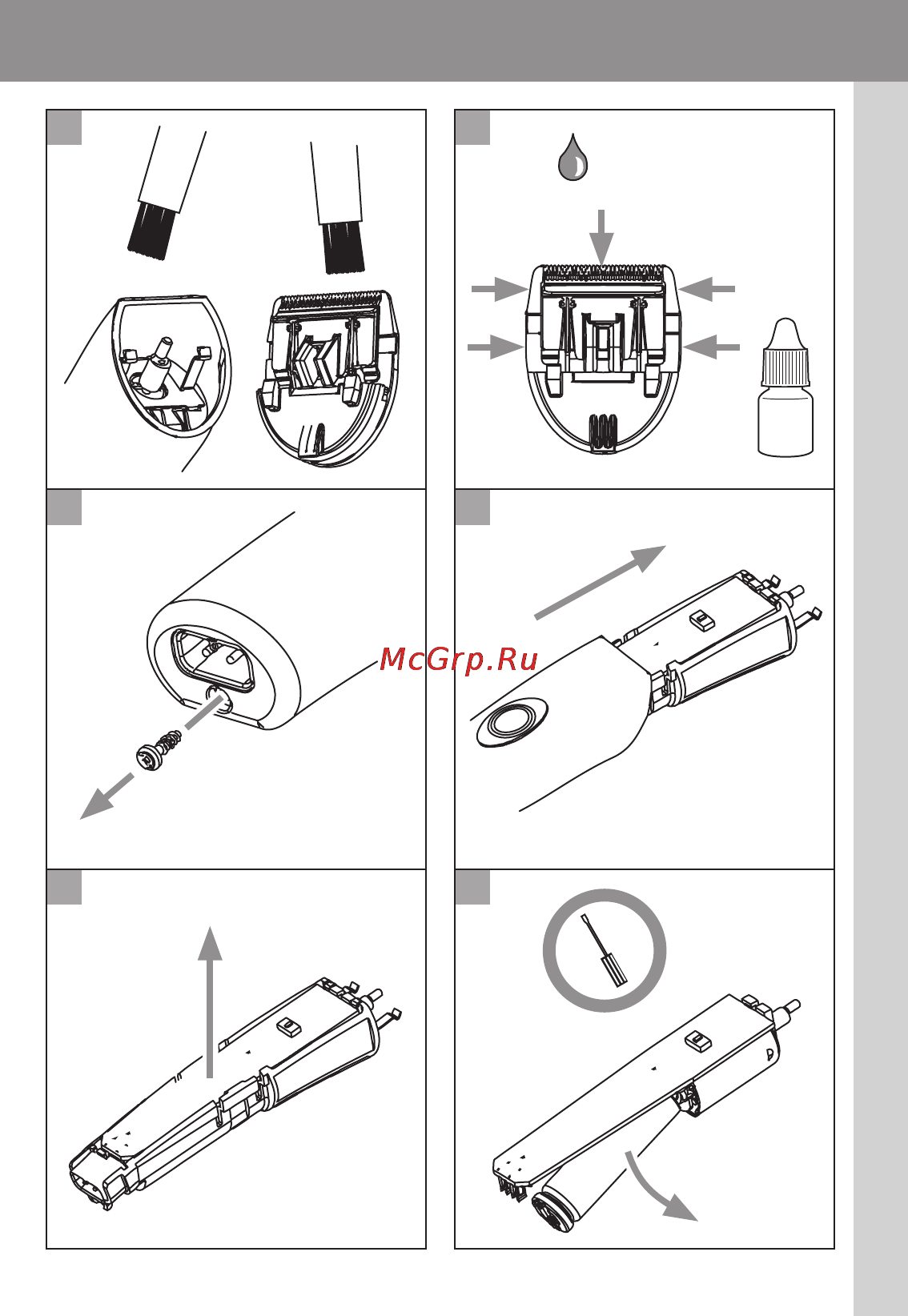 McGrp.Ru