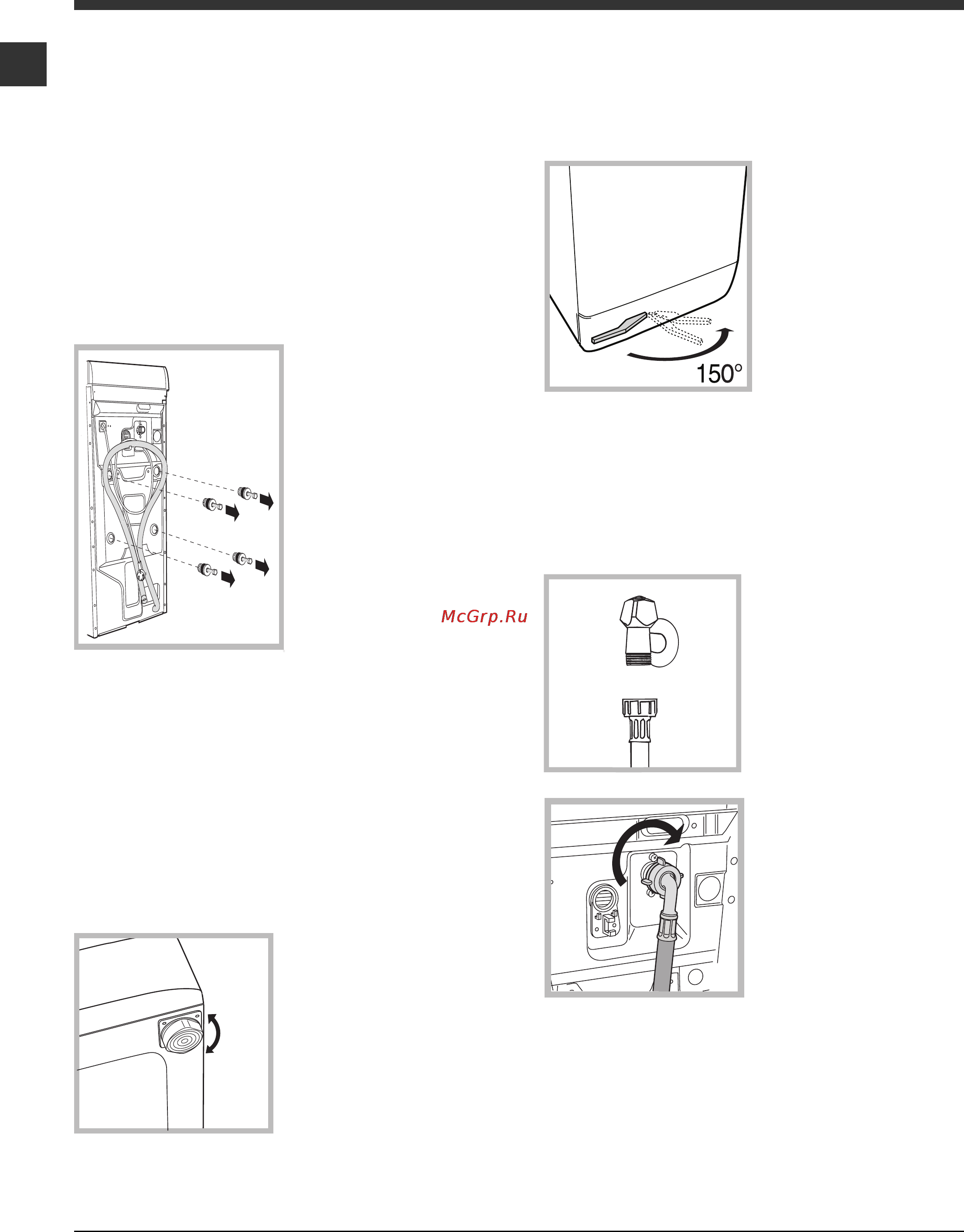 150°

McGrp.Ru