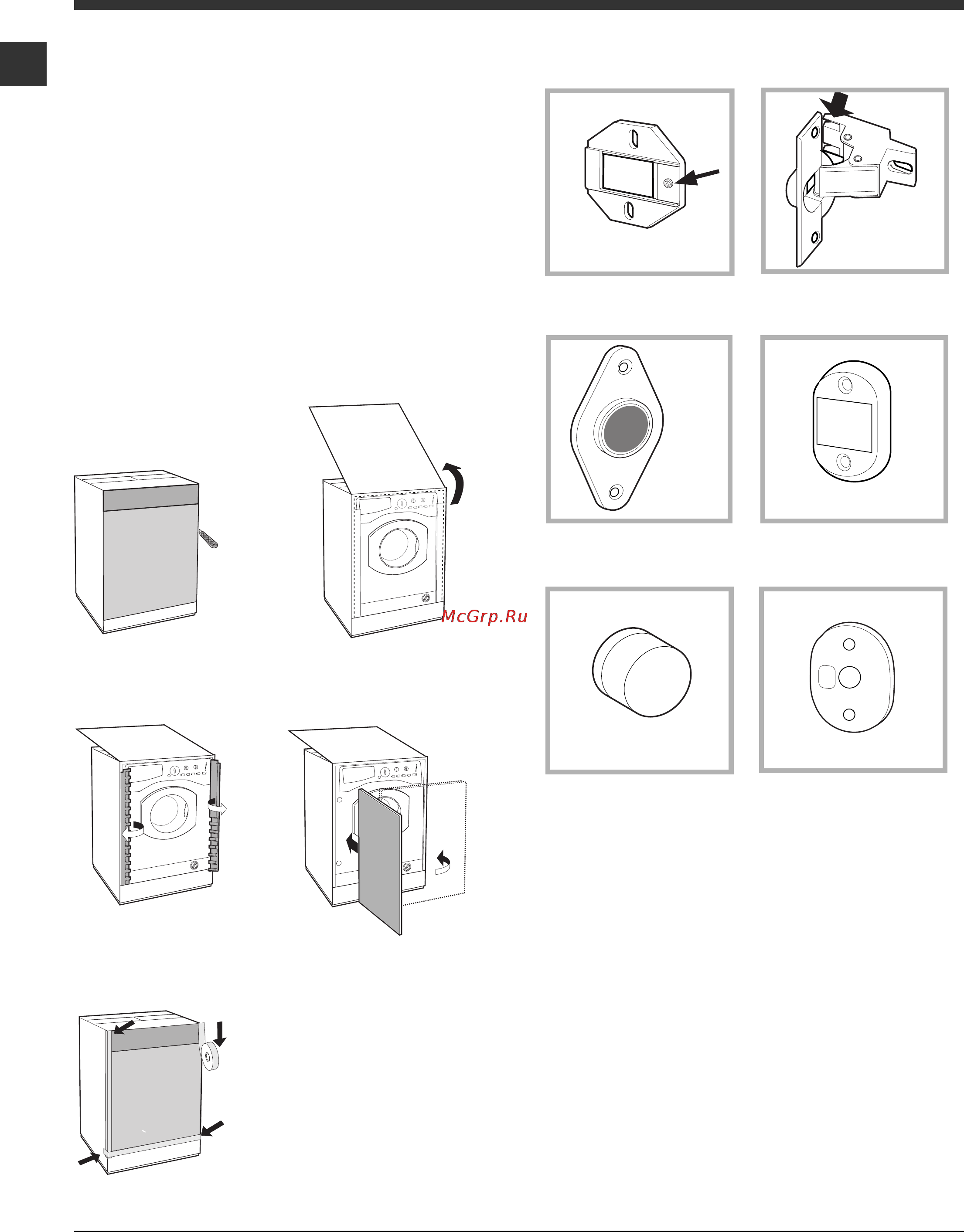 McGrp.Ru