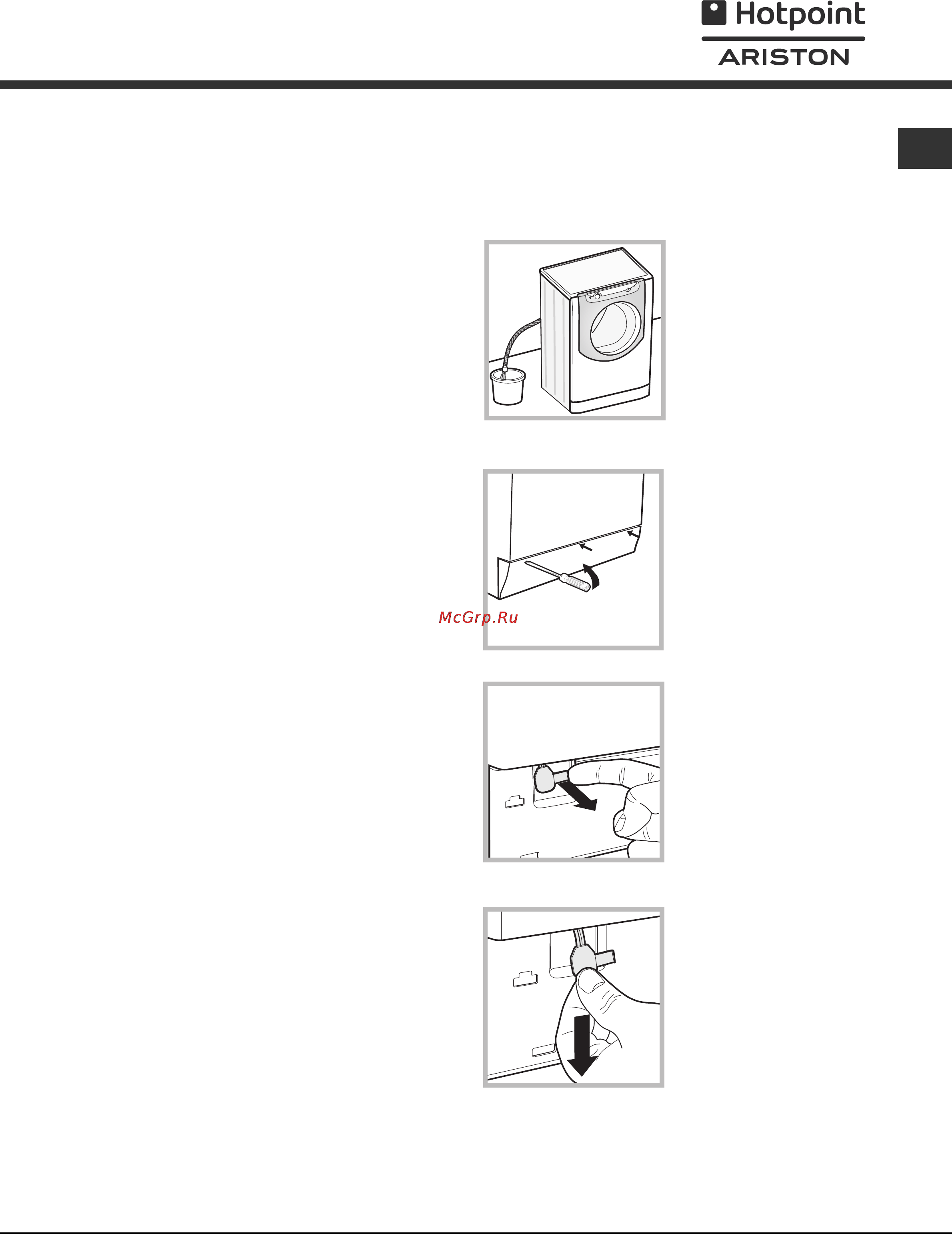 Hotpoint
ARISTON

McGrp.Ru