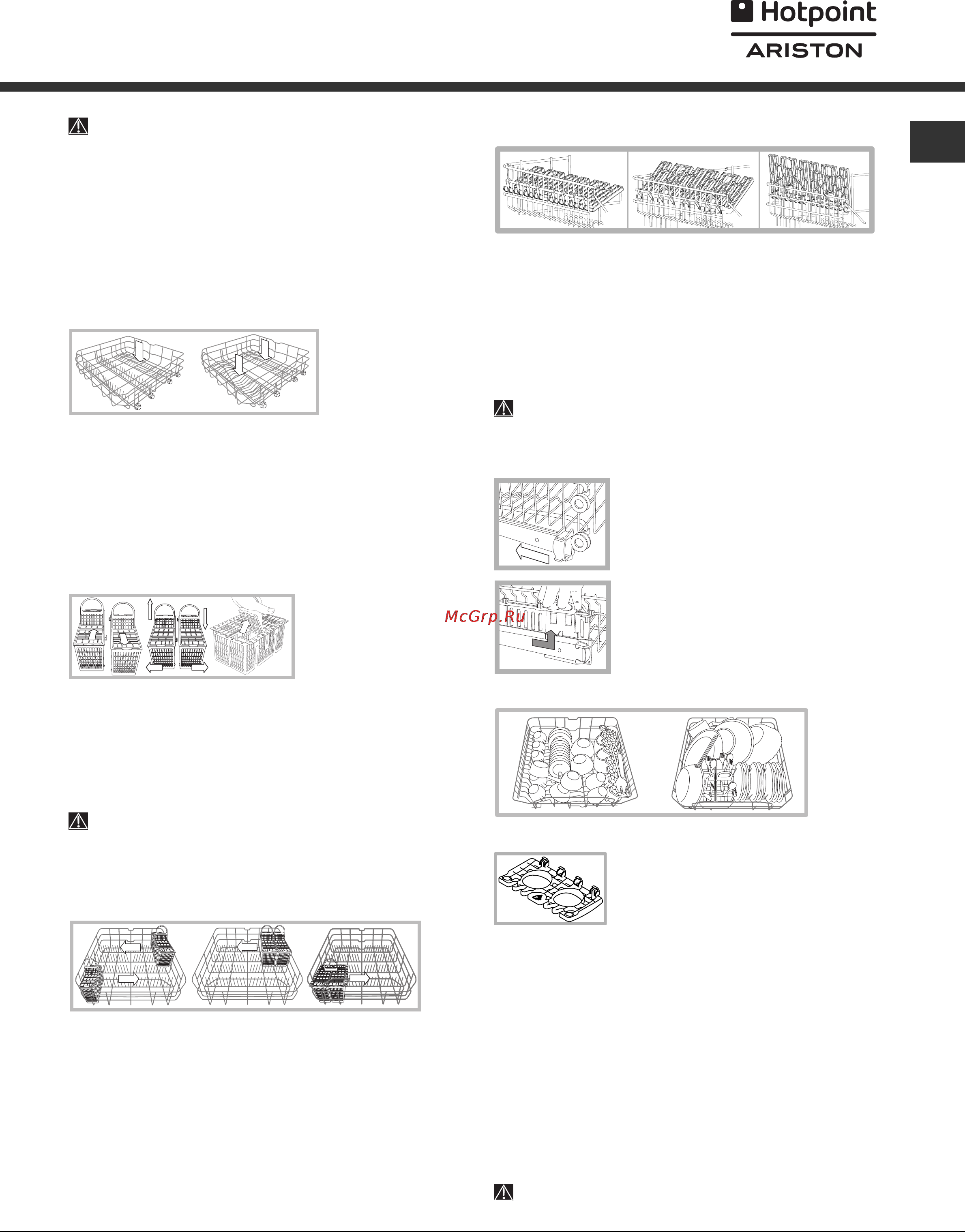 Hotpoint
ARISTON

McGrp.Ru