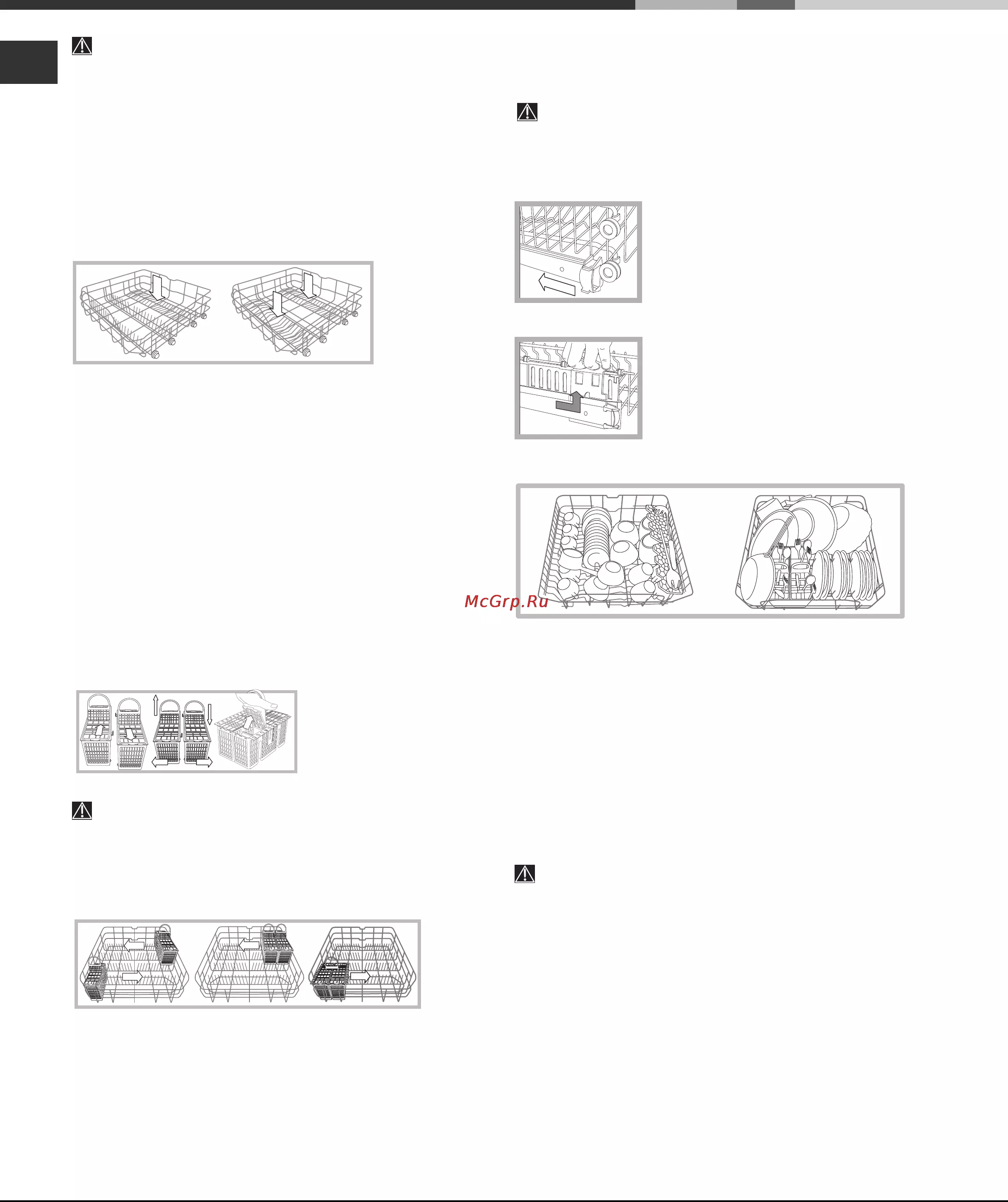 McGrp.Ru