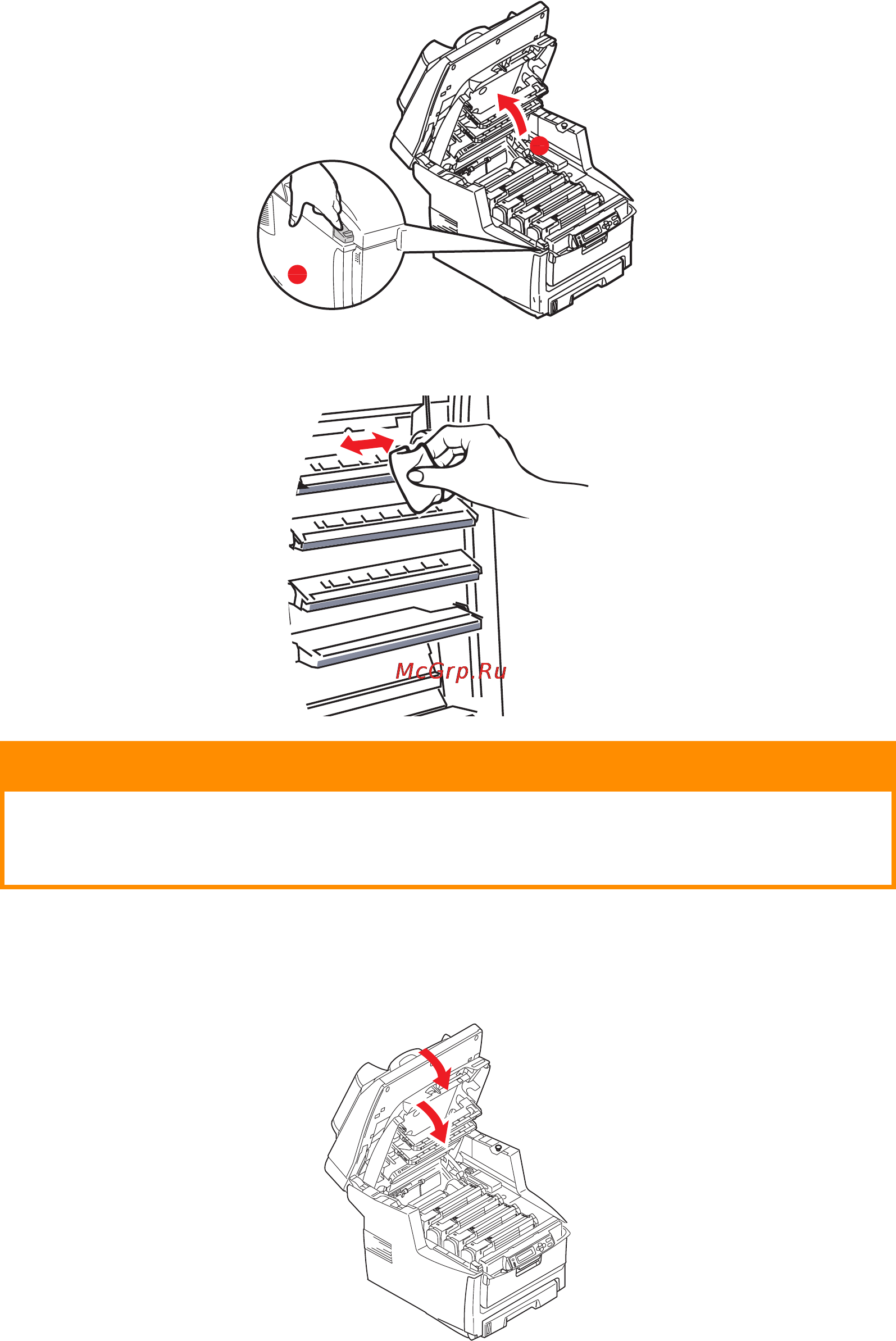 McGrp.Ru