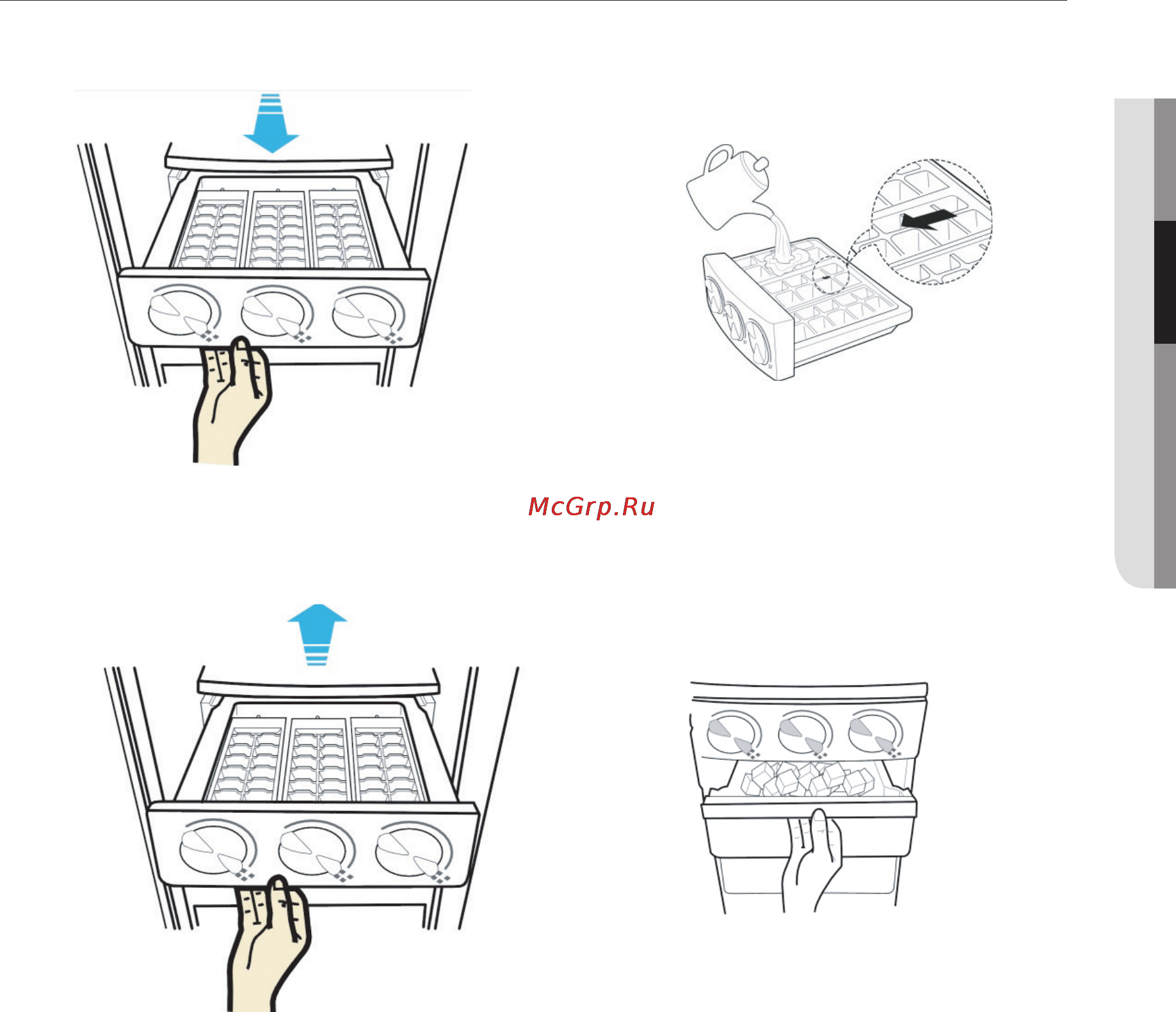 McGrp.Ru