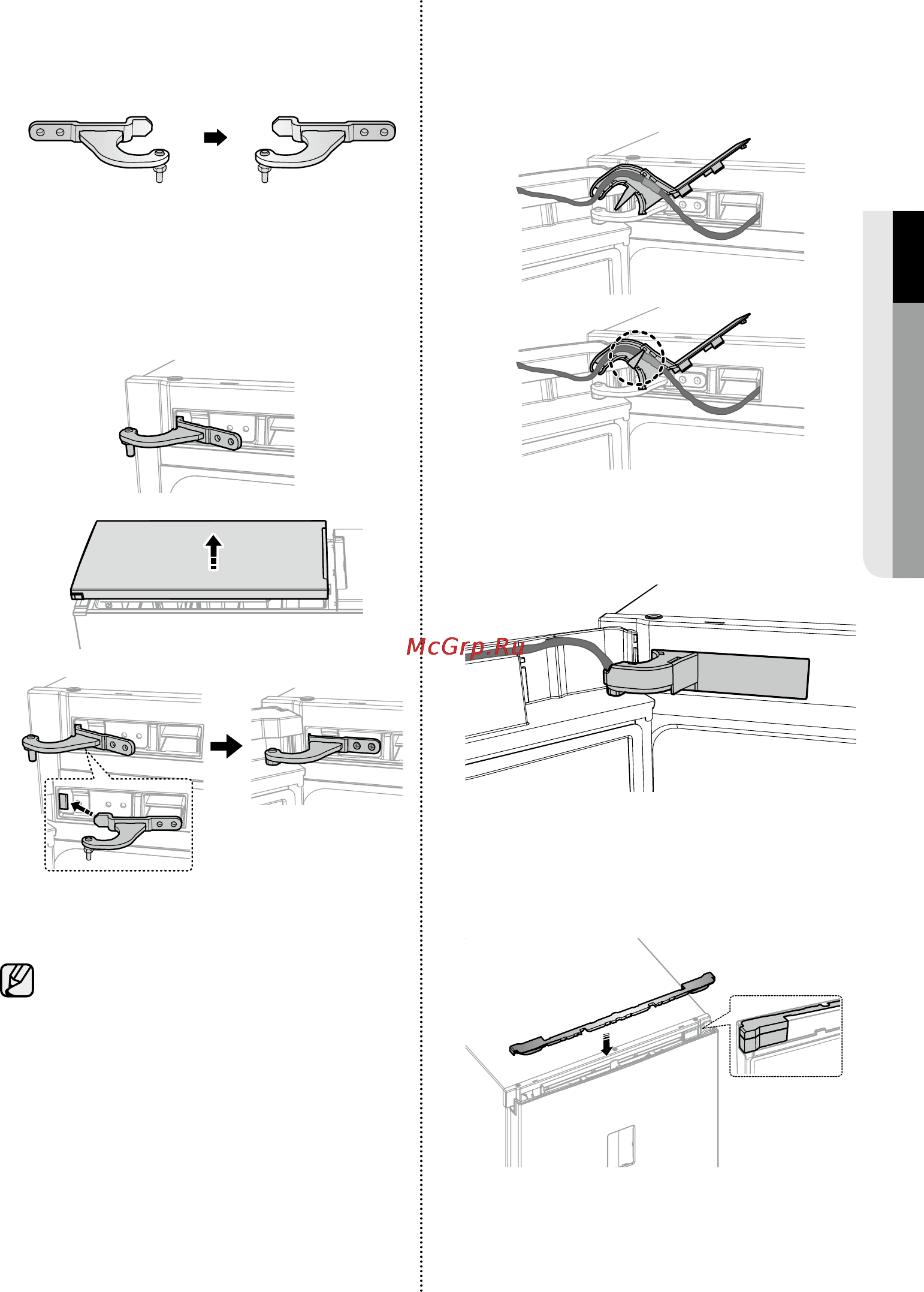 McGrp.Ru