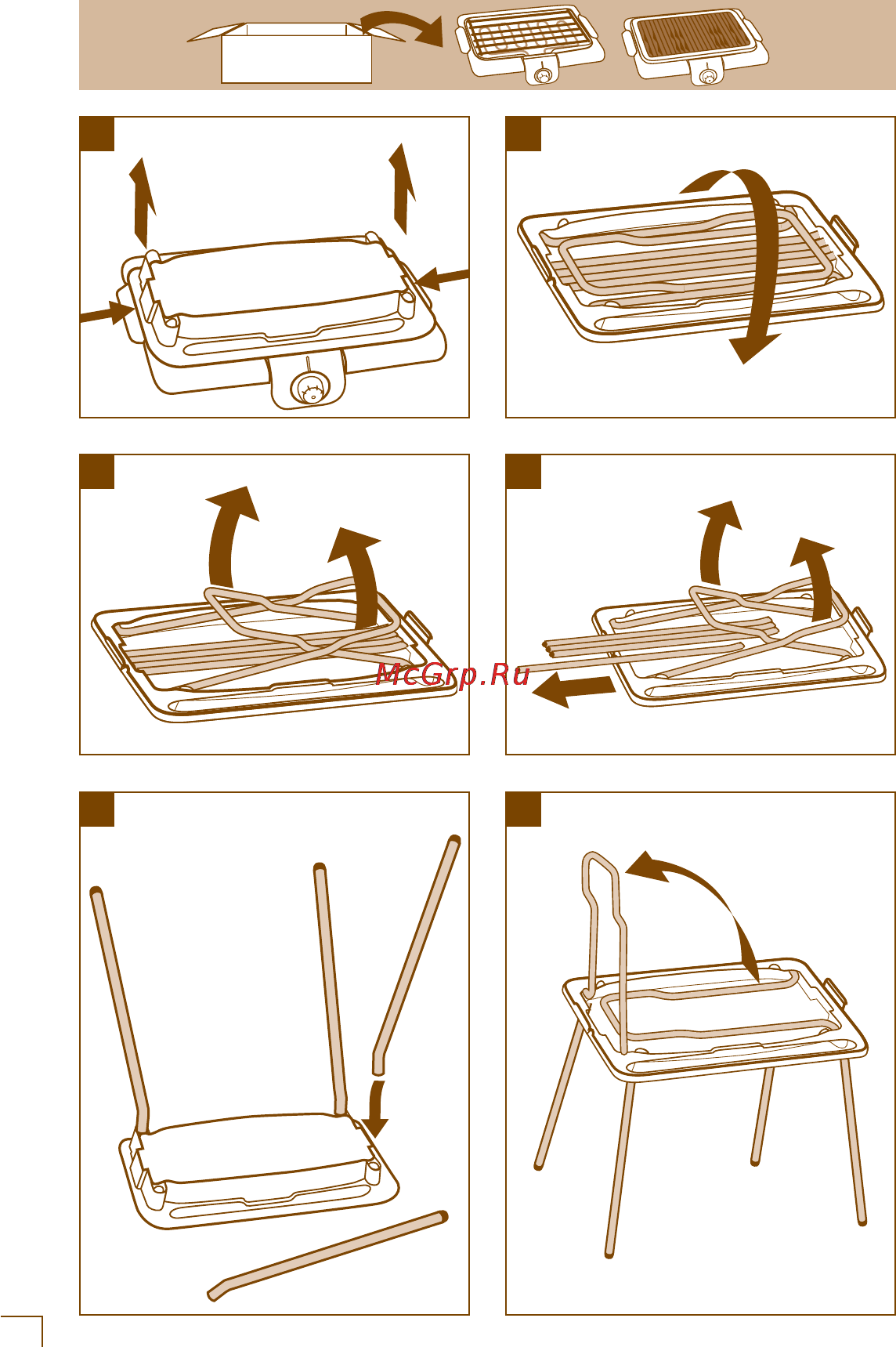 McGrp.Ru