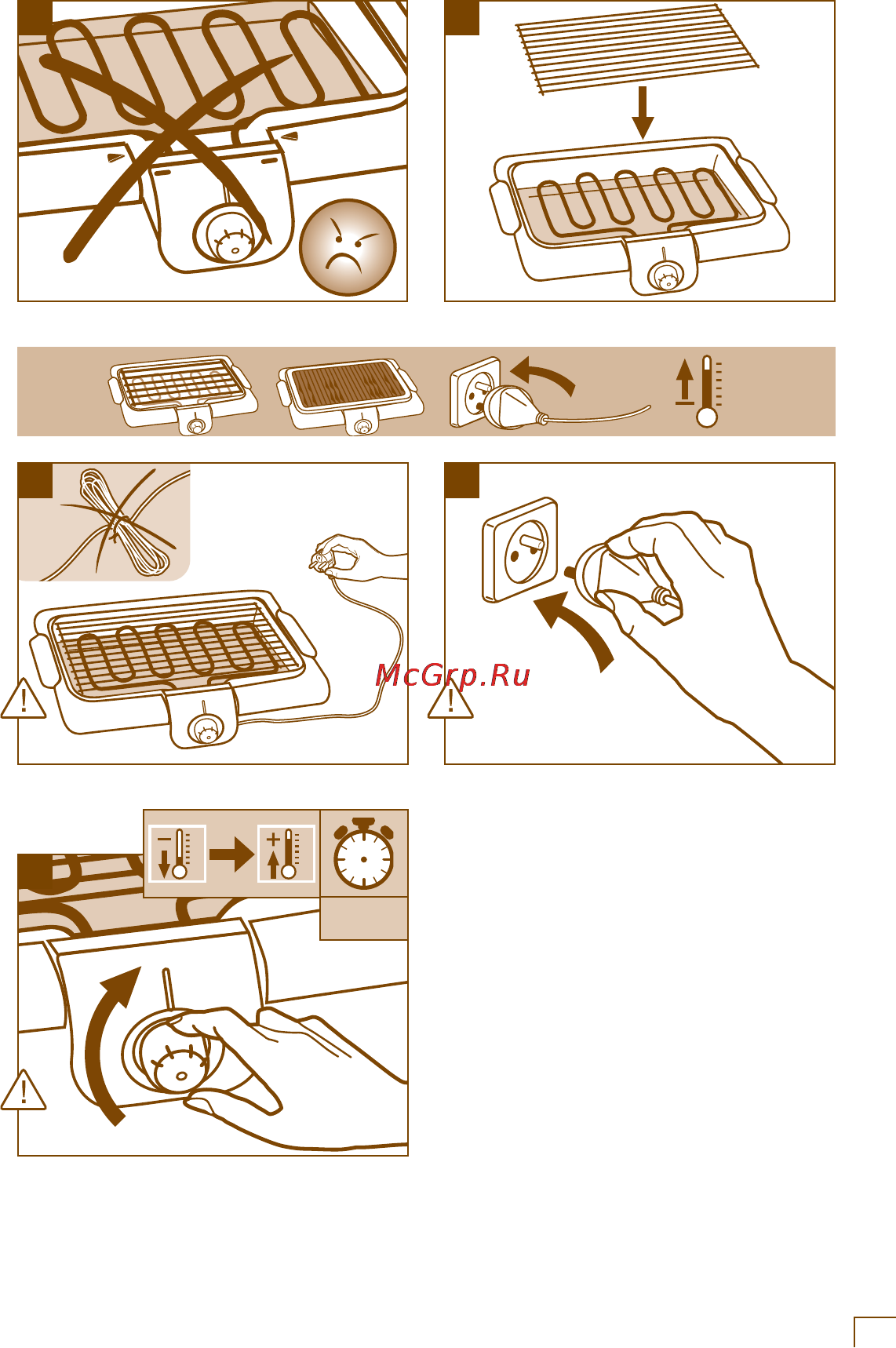 McGrp.Ru