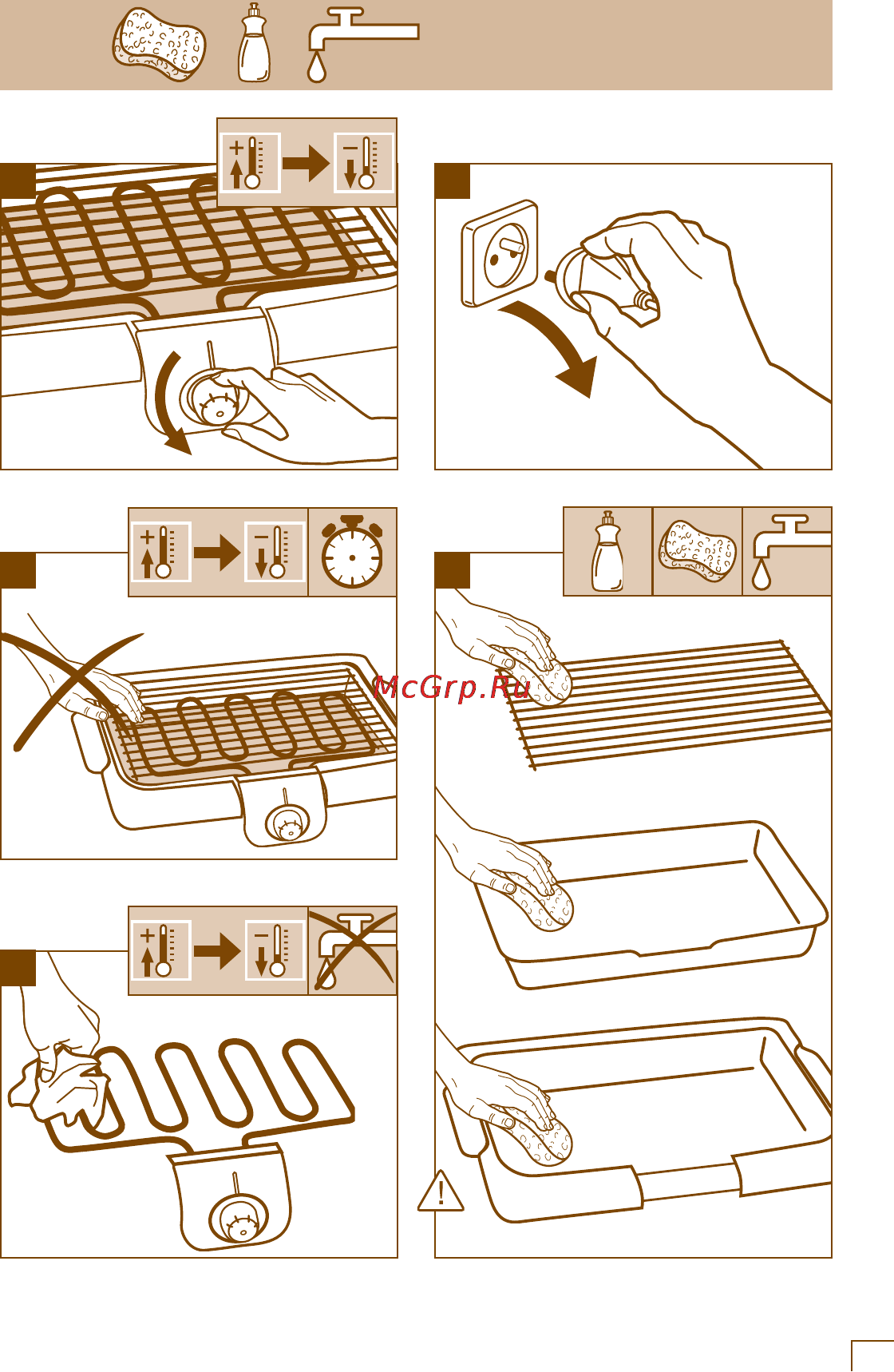 McGrp.Ru