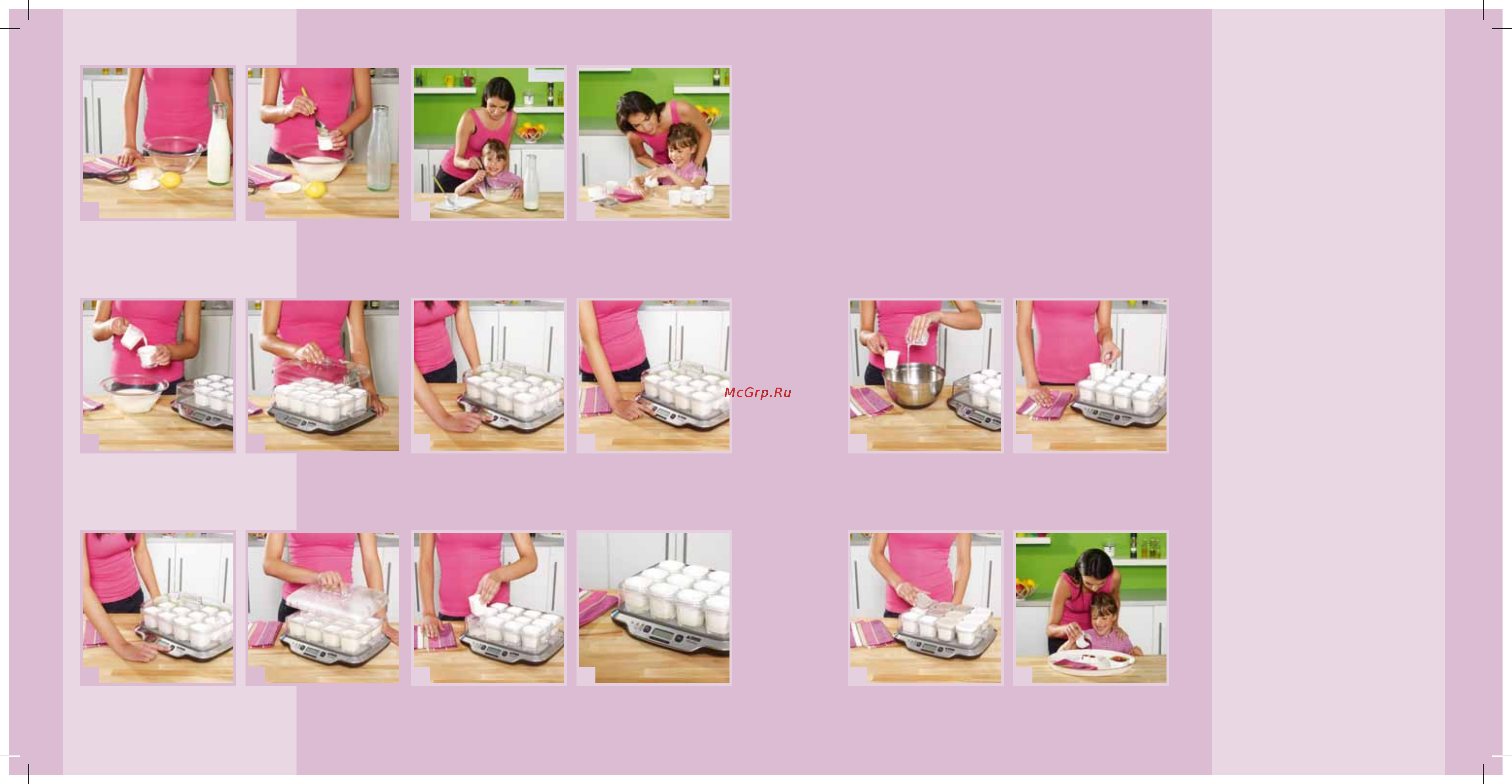 McGrp.Ru