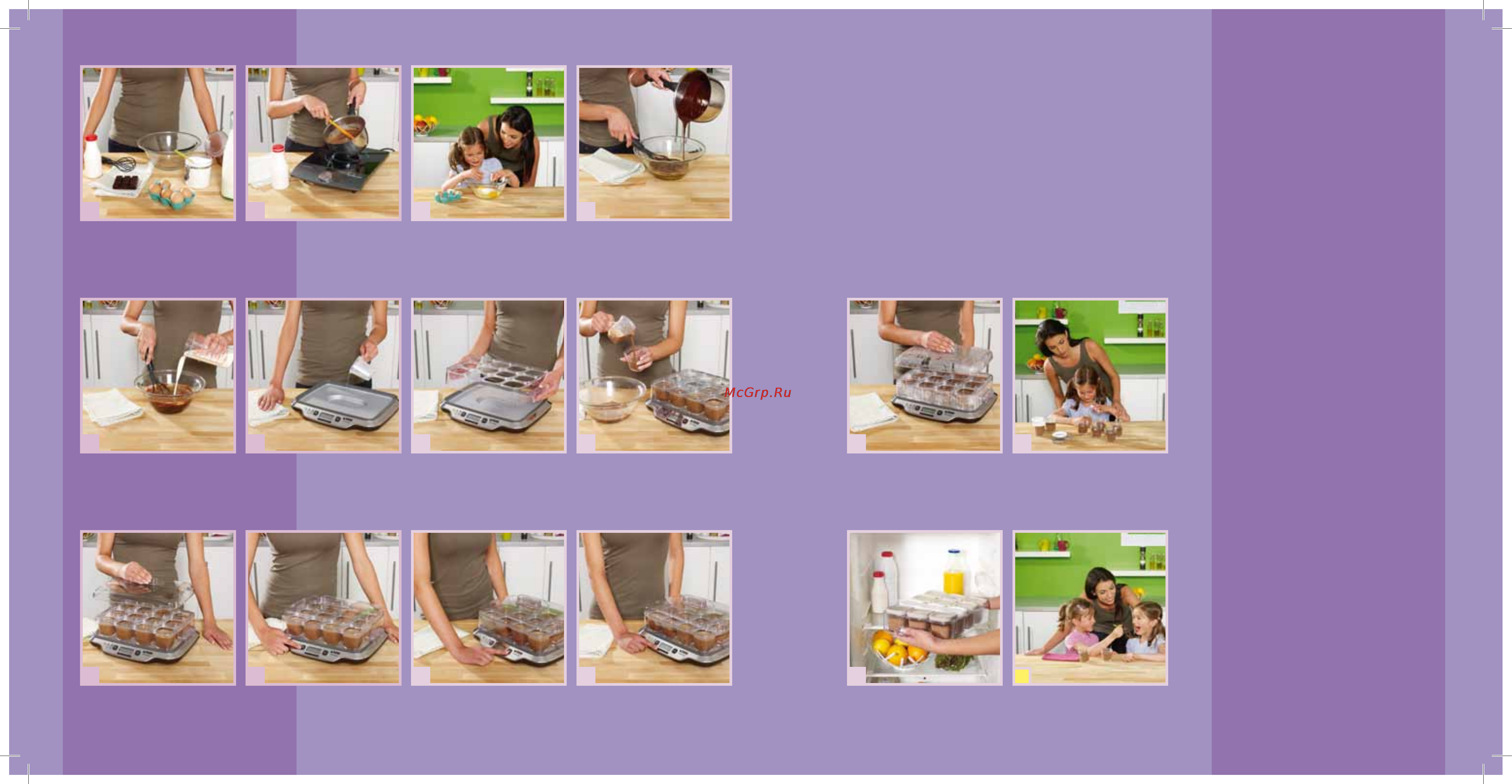 McGrp.Ru