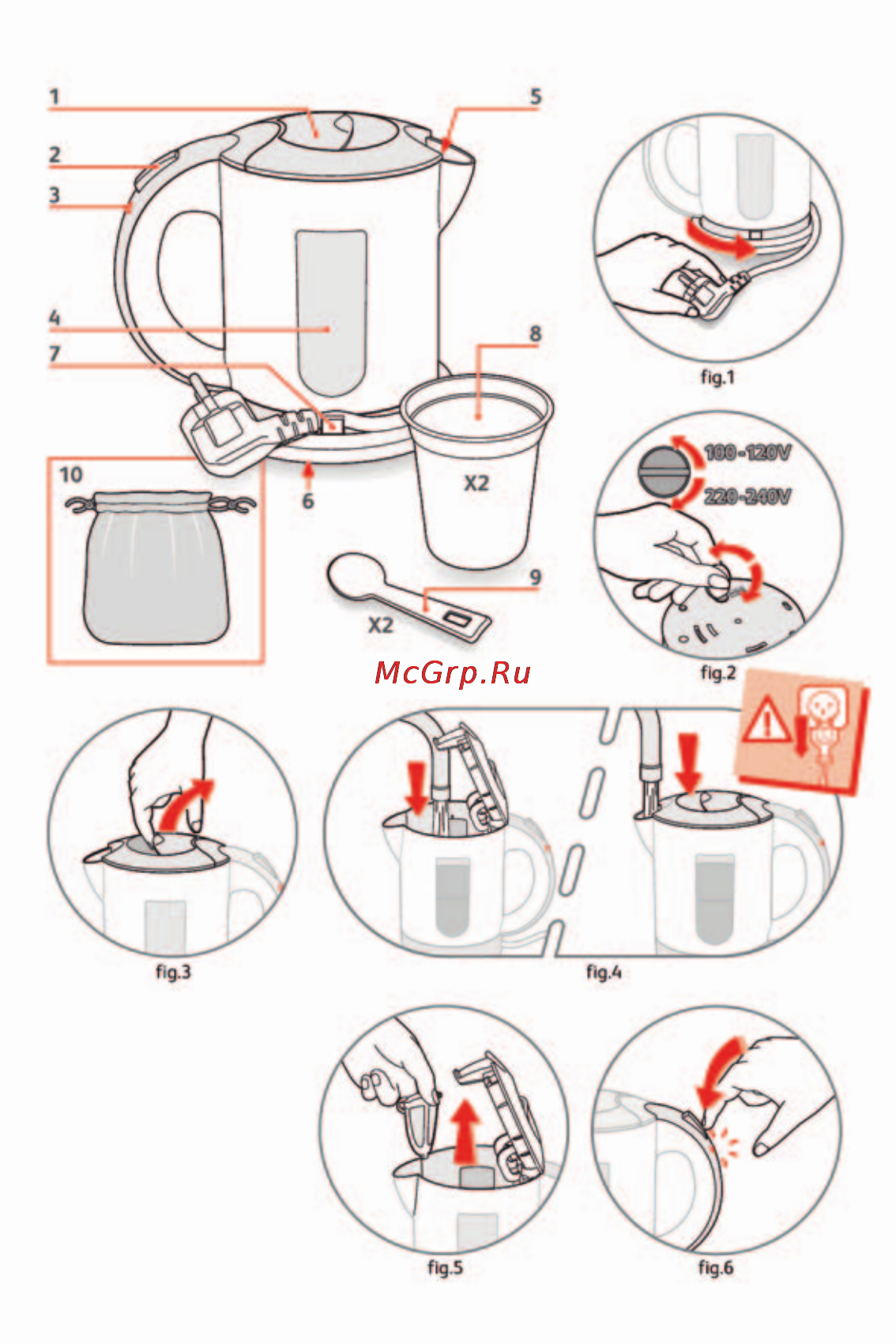 1
2
3
4
7
5
8
X2
6
10
9
X2
fig.1
100-120V
220-240V
fig.2
McGrp.Ru
fig.3
fig.4
fig.5
fig.6