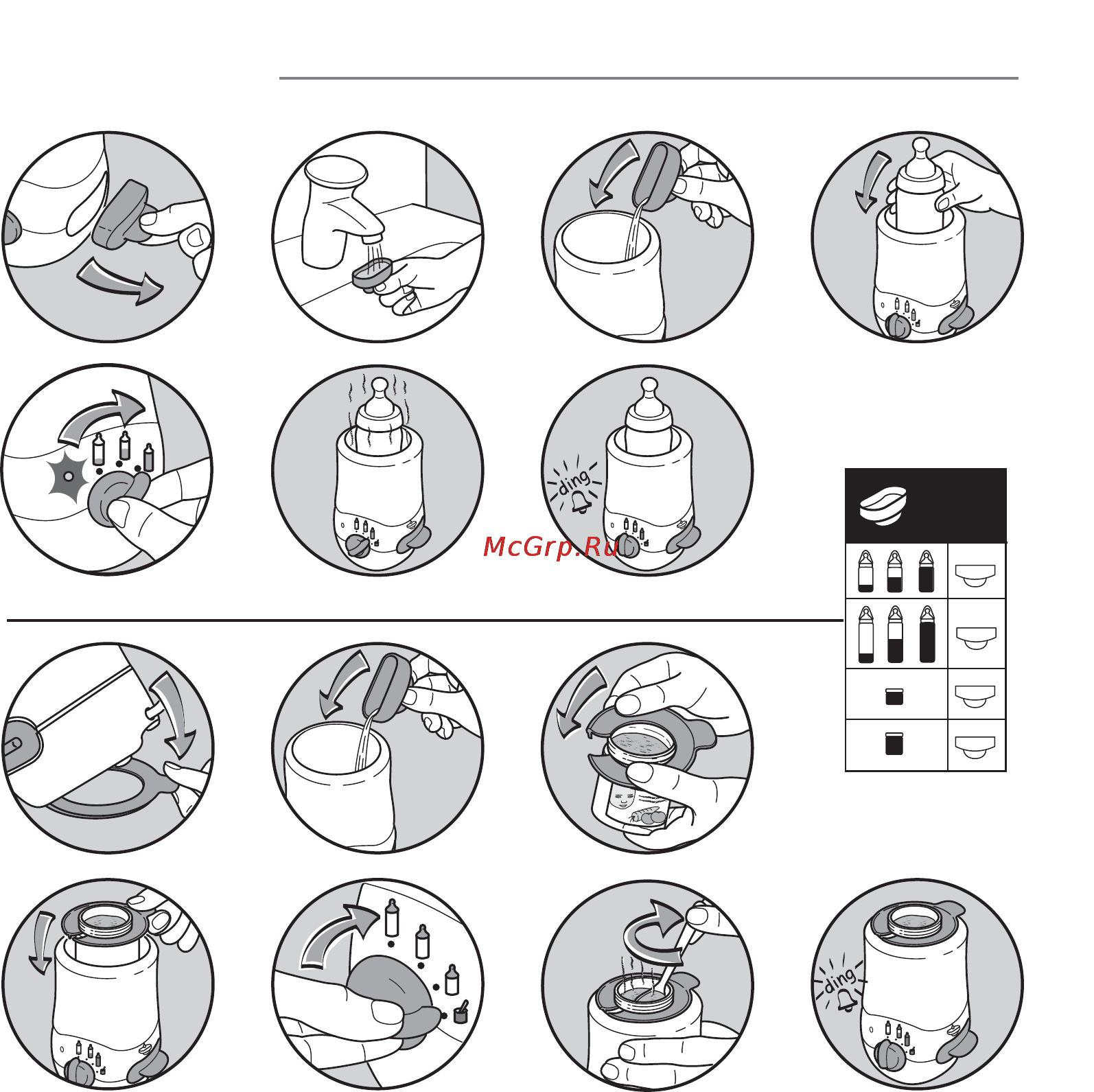 ding

McGrp.Ru

ding