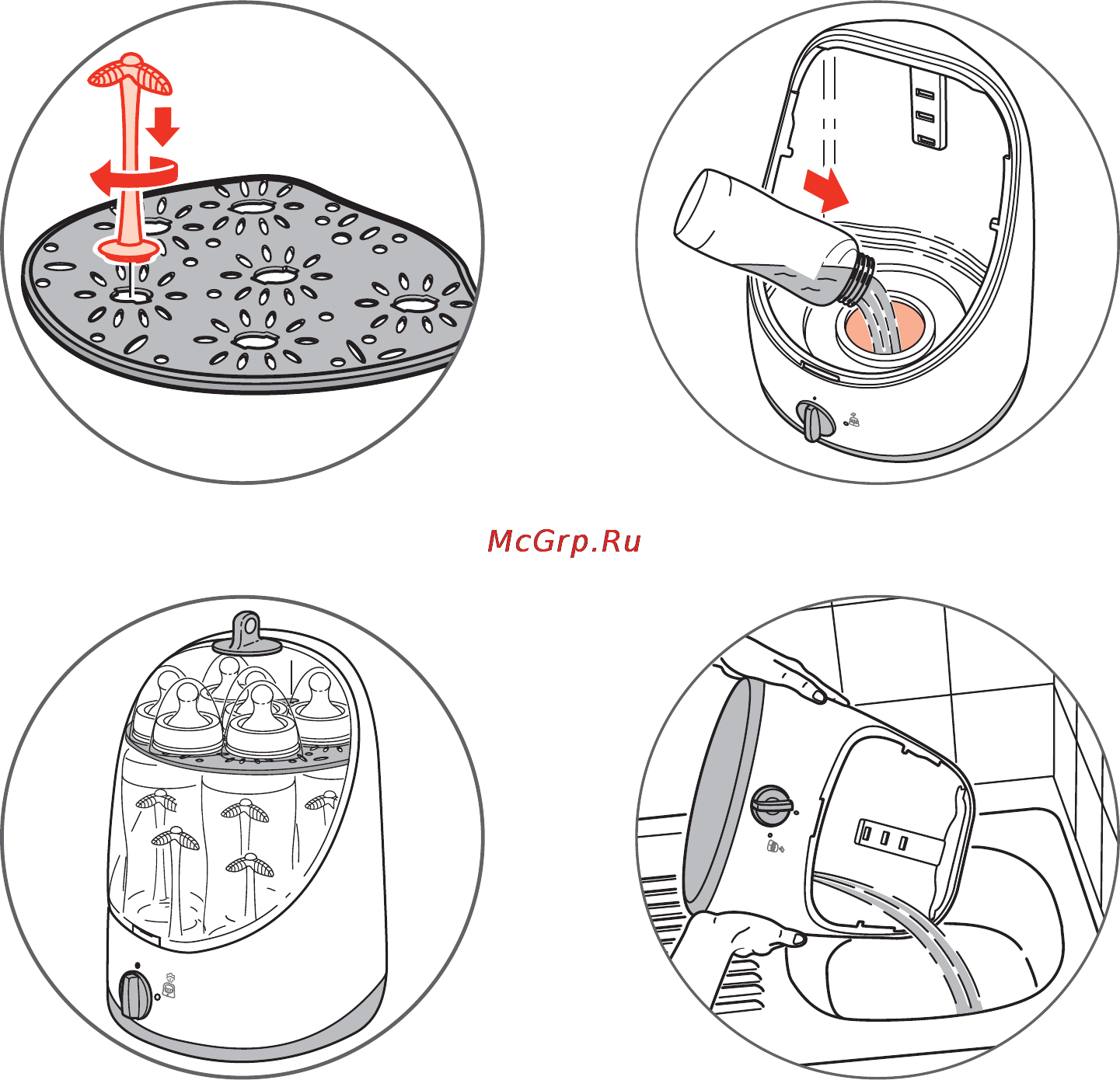 McGrp.Ru